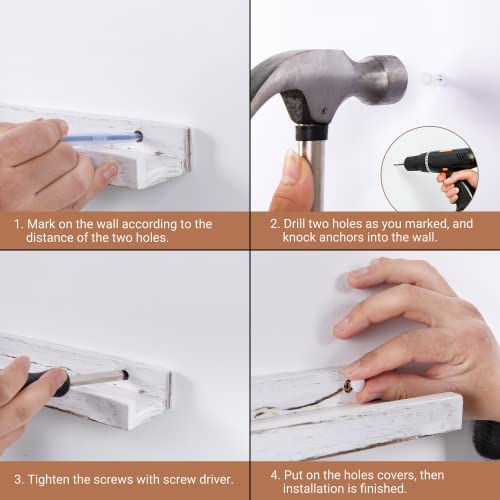 1. Mark on the wall according to the distance of the two holes.

2. Drill two holes as you marked, and knock anchors into the wall.

3. Tighten the screws with screw driver.

4. Put on the holes covers, then installation is finished.