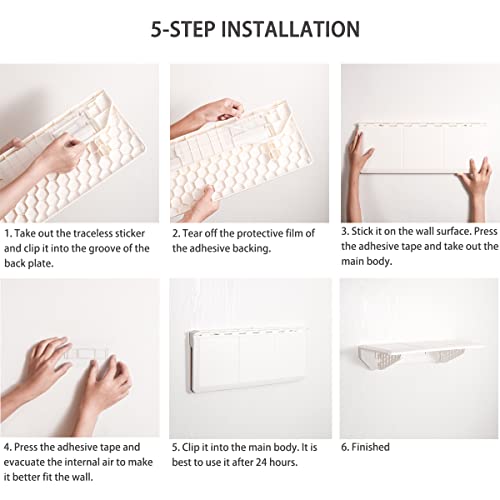 5-STEP INSTALLATION

1. Take out the traceless sticker and clip it into the groove of the back plate.

2. Tear off the protective film of the adhesive backing.

3. Stick it on the wall surface. Press the adhesive tape and take out the main body.

4. Press the adhesive tape and evacuate the internal air to make it better fit the wall.

5. Clip it into the main body. It is best to use it after 24 hours.

6. Finished