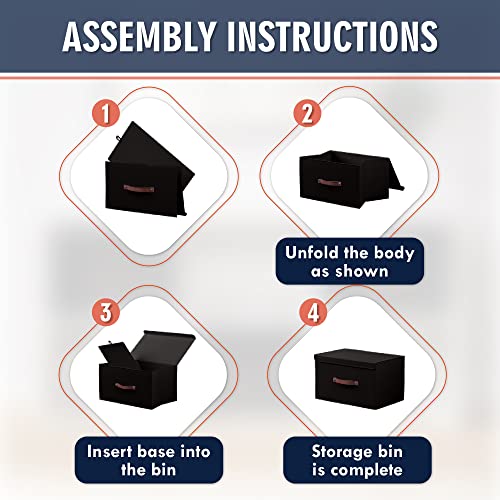 ASSEMBLY INSTRUCTIONS

1

2

Unfold the body as shown

3

Insert base into the bin

4

Storage bin is complete