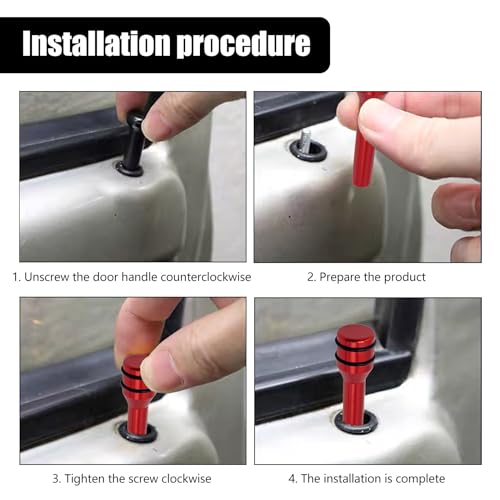 Installation procedure

1. Unscrew the door handle counterclockwise

2. Prepare the product

3. Tighten the screw clockwise

4. The installation is complete