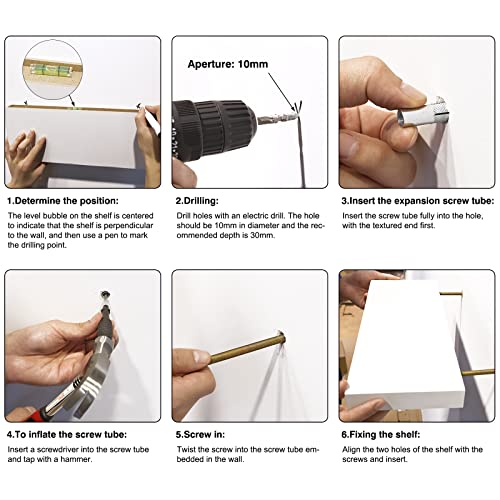 Aperture: 10mm

1.Determine the position:

The level bubble on the shelf is centered to indicate that the shelf is perpendicular to the wall, and then use a pen to mark the drilling point.

2.Drilling:

Drill holes with an electric drill. The hole should be 10mm in diameter and the recommended depth is 30mm.

3.Insert the expansion screw tube:

Insert the screw tube fully into the hole, with the textured end first.

4.To inflate the screw tube:

Insert a screwdriver into the screw tube and tap with a hammer.

5.Screw in:

Twist the screw into the screw tube embedded in the wall.

6.Fixing the shelf:

Align the two holes of the shelf with the screws and insert.