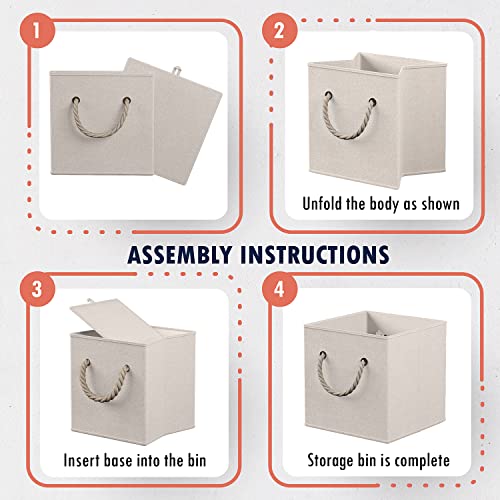 1

2

Unfold the body as shown

ASSEMBLY INSTRUCTIONS

3

Insert base into the bin

4

Storage bin is complete