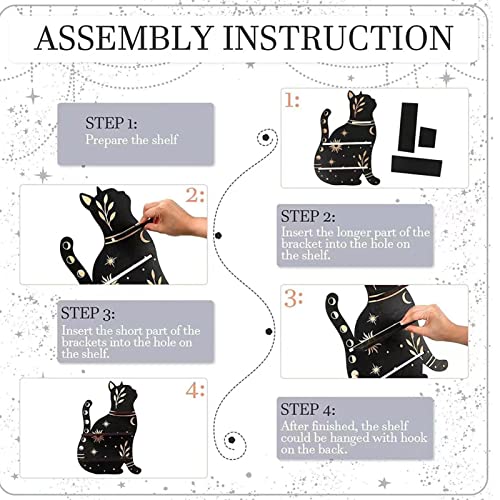 ASSEMBLY INSTRUCTION

STEP 1:
Prepare the shelf

1:

2:

STEP 2:
Insert the longer part of the bracket into the hole on the shelf.

STEP 3:
Insert the short part of the brackets into the hole on the shelf.

3:

4:

STEP 4:
After finished, the shelf could be hanged with hook on the back.