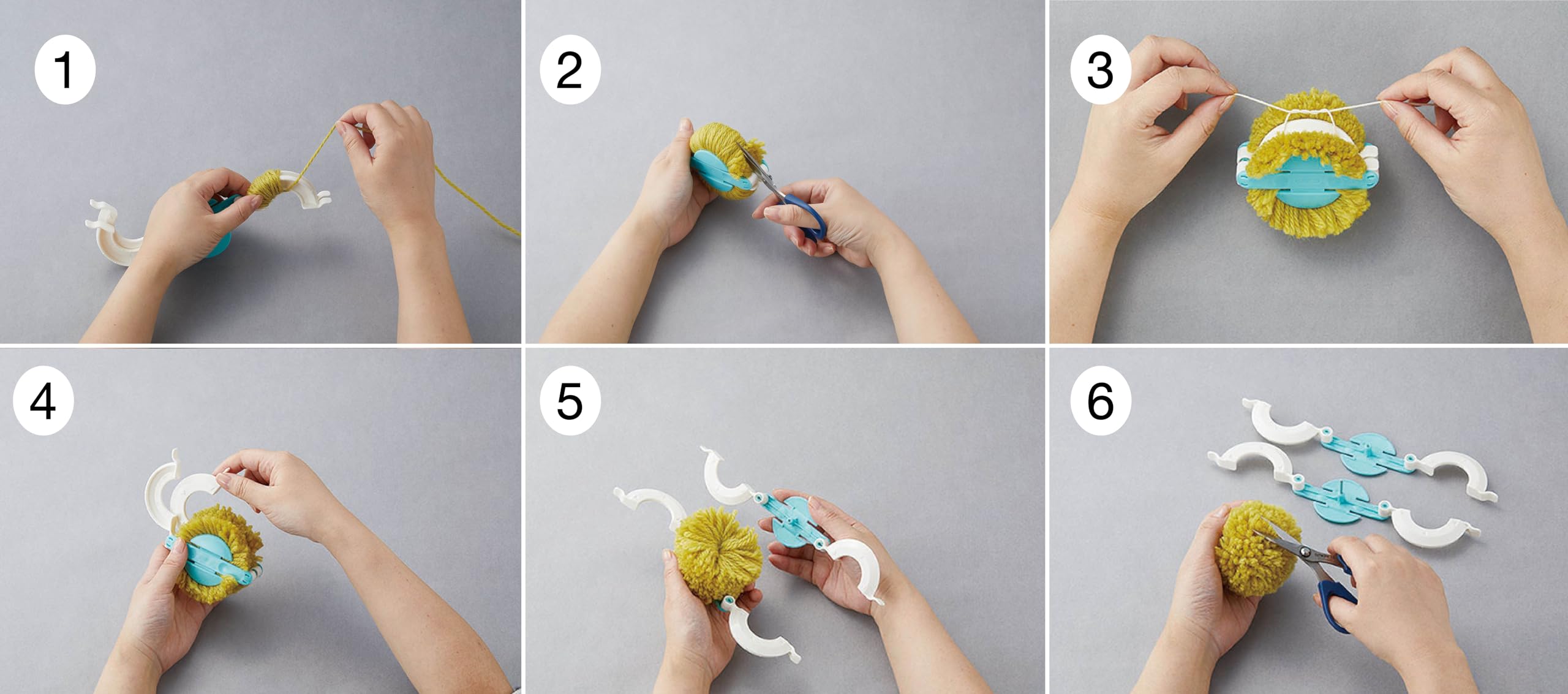 1

2

3

4

5

6