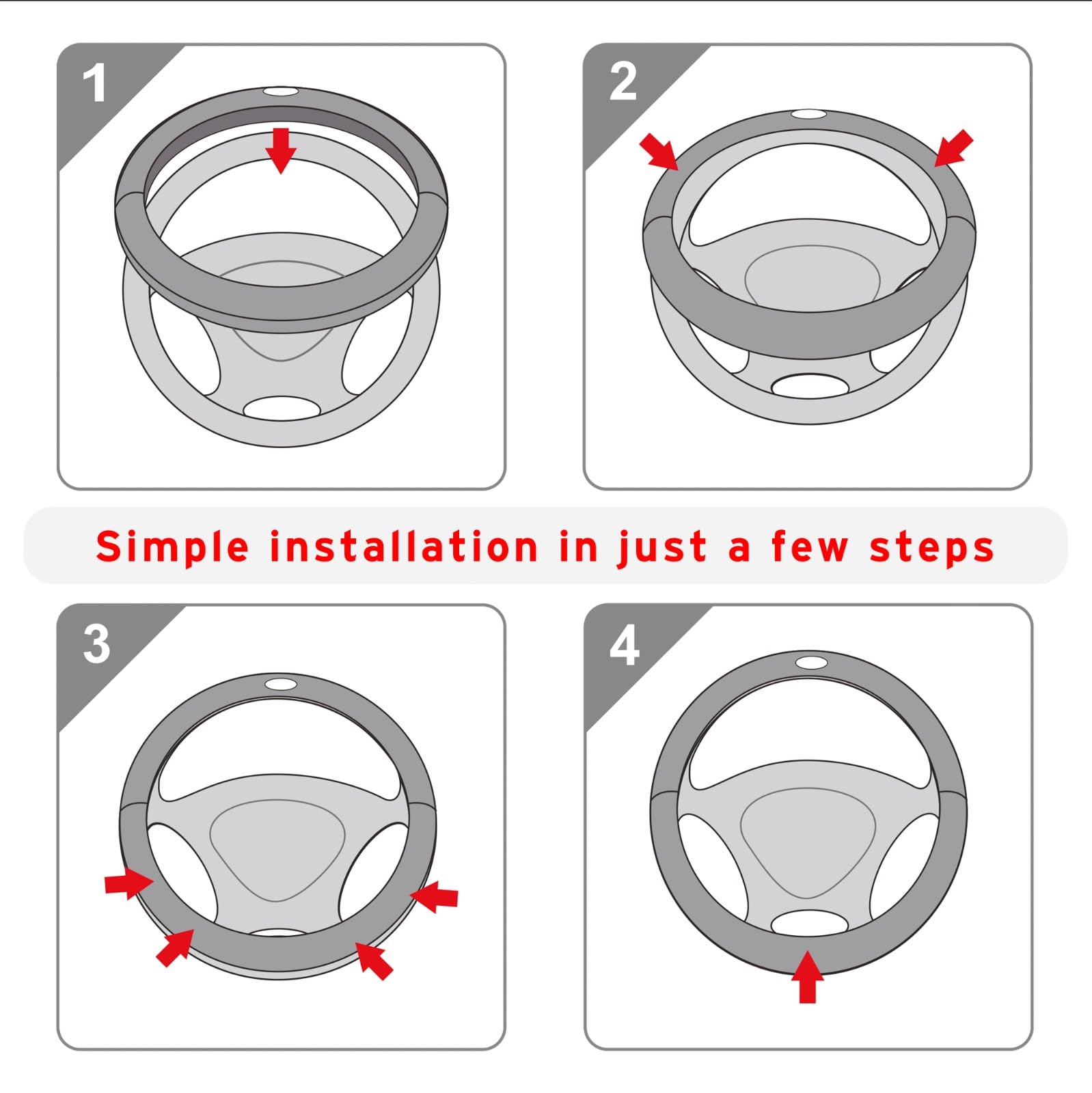 1

2

Simple installation in just a few steps

3

4