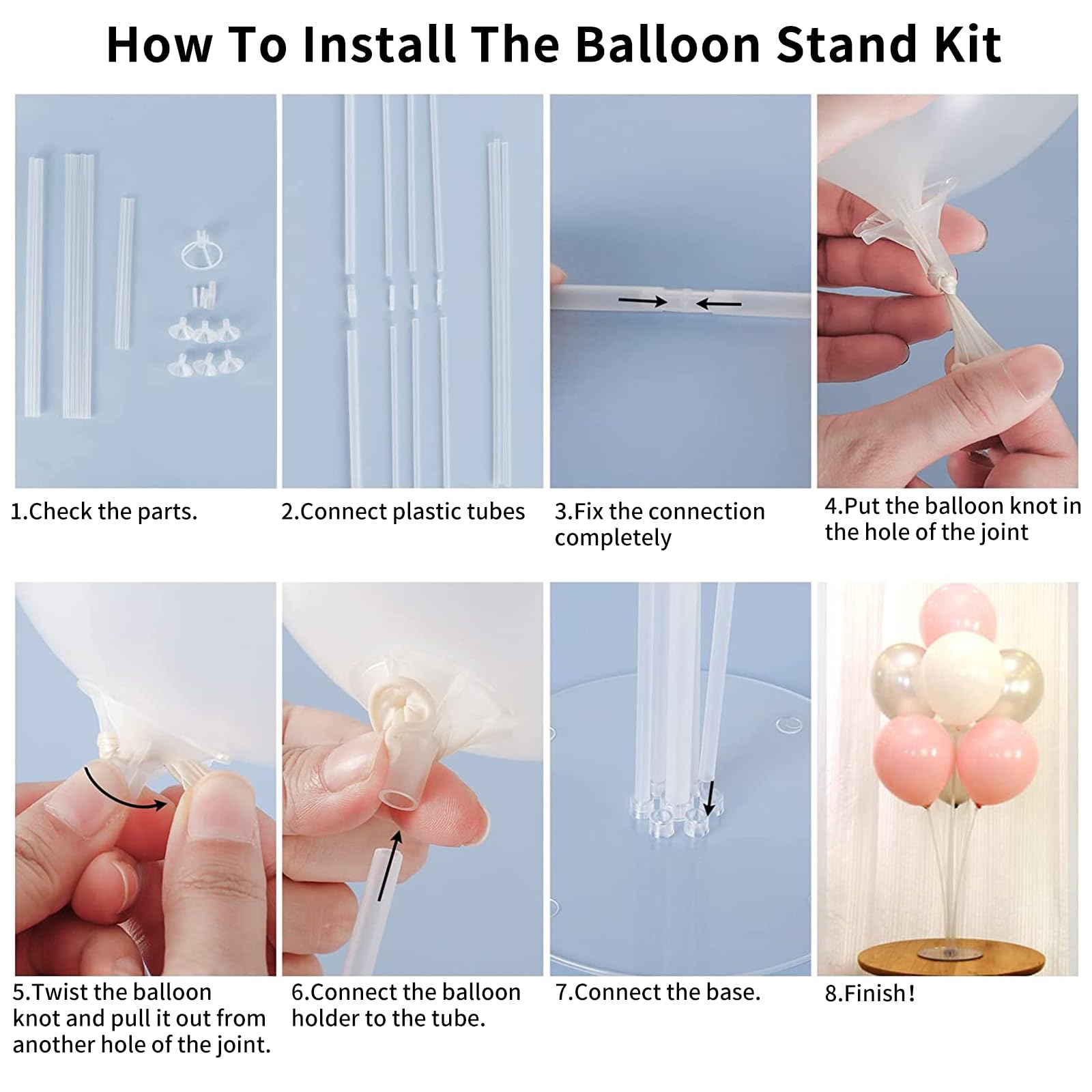 How To Install The Balloon Stand Kit

1.Check the parts.

2.Connect plastic tubes

3.Fix the connection completely

4.Put the balloon knot in the hole of the joint

5.Twist the balloon knot and pull it out from another hole of the joint.

6.Connect the balloon holder to the tube.

7.Connect the base.

8.Finish!