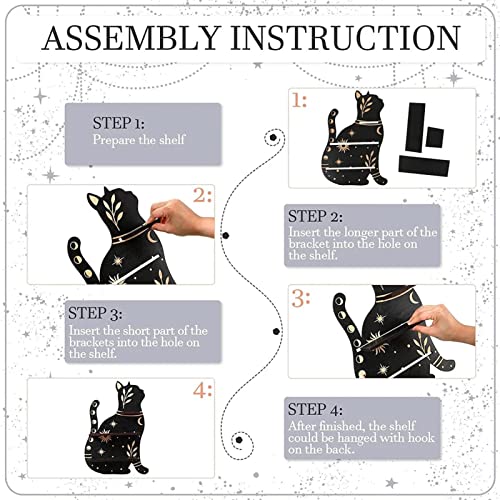 ASSEMBLY INSTRUCTION

STEP 1:
Prepare the shelf

1:

2:

STEP 2:
Insert the longer part of the bracket into the hole on the shelf.

STEP 3:
Insert the short part of the brackets into the hole on the shelf.

3:

4:

STEP 4:
After finished, the shelf could be hanged with hook on the back.