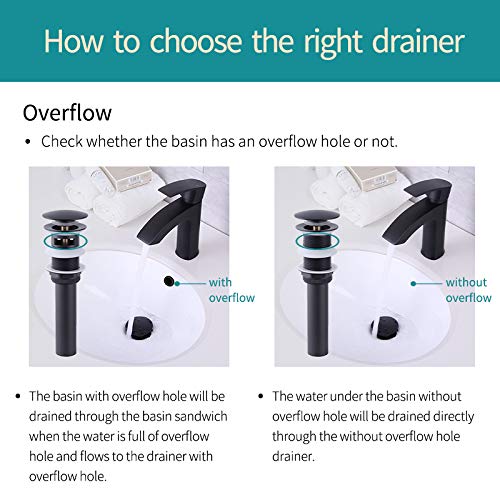 How to choose the right drainer

Overflow

• Check whether the basin has an overflow hole or not.

with overflow

without overflow

• The basin with overflow hole will be drained through the basin sandwich when the water is full of overflow hole and flows to the drainer with overflow hole.

• The water under the basin without overflow hole will be drained directly through the without overflow hole drainer.