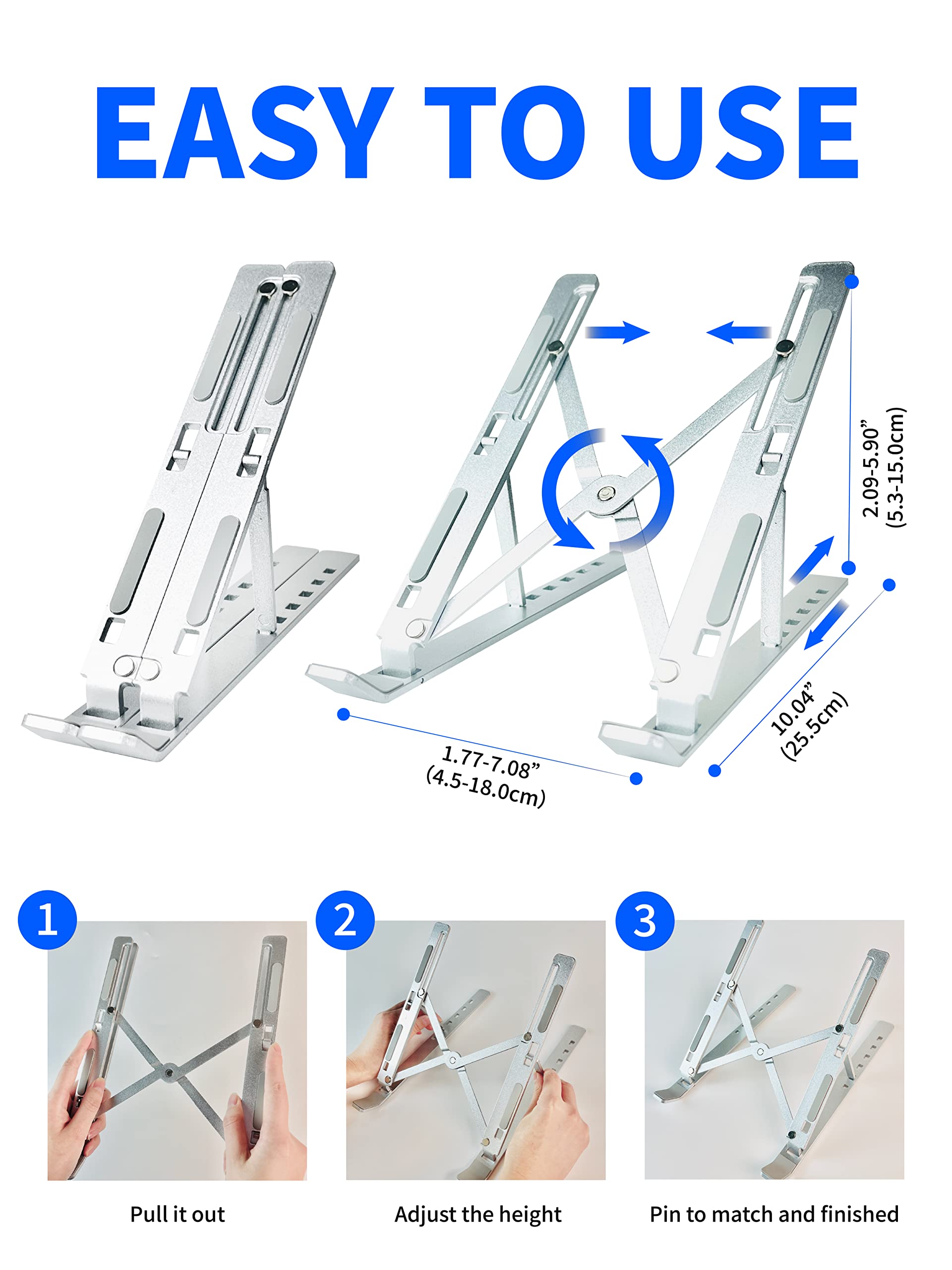 EASY TO USE

2.09-5.90”
(5.3-15.0cm)

10.04”
(25.5cm)

1.77-7.08”
(4.5-18.0cm)

1

2

3

Pull it out

Adjust the height

Pin to match and finished