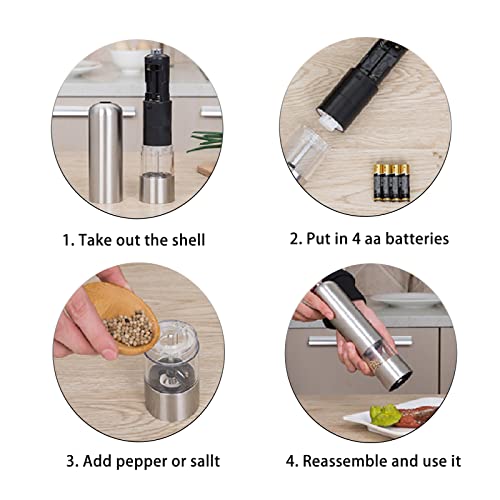 1. Take out the shell

2. Put in 4 aa batteries

3. Add pepper or sallt

4. Reassemble and use it