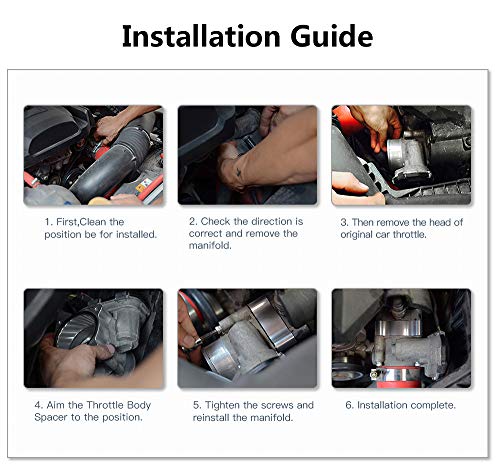 Installation Guide

1. First,Clean the position be for installed.

2. Check the direction is correct and remove the manifold.

3. Then remove the head of original car throttle.

4. Aim the Throttle Body Spacer to the position.

5. Tighten the screws and reinstall the manifold.

6. Installation complete.