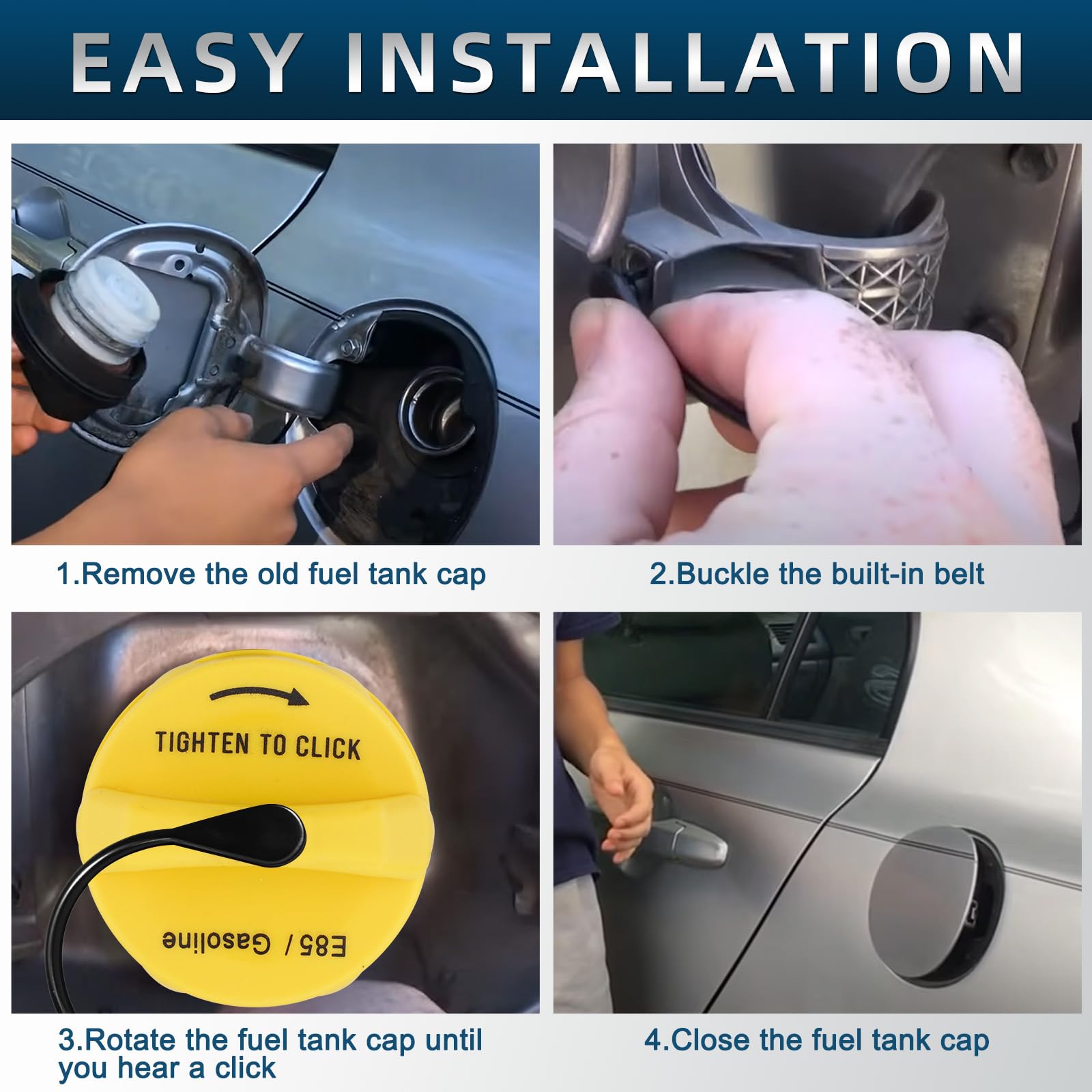 EASY INSTALLATION

1.Remove the old fuel tank cap

2.Buckle the built-in belt

TIGHTEN TO CLICK

E85 / Gasoline

3.Rotate the fuel tank cap until you hear a click

4.Close the fuel tank cap