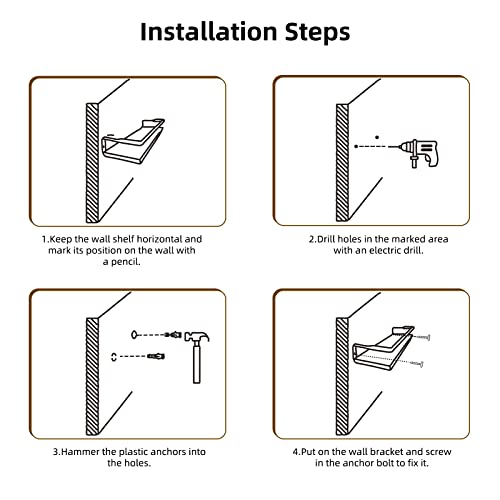 Installation Steps

1.Keep the wall shelf horizontal and mark its position on the wall with a pencil.

2.Drill holes in the marked area with an electric drill.

3.Hammer the plastic anchors into the holes.

4.Put on the wall bracket and screw in the anchor bolt to fix it.