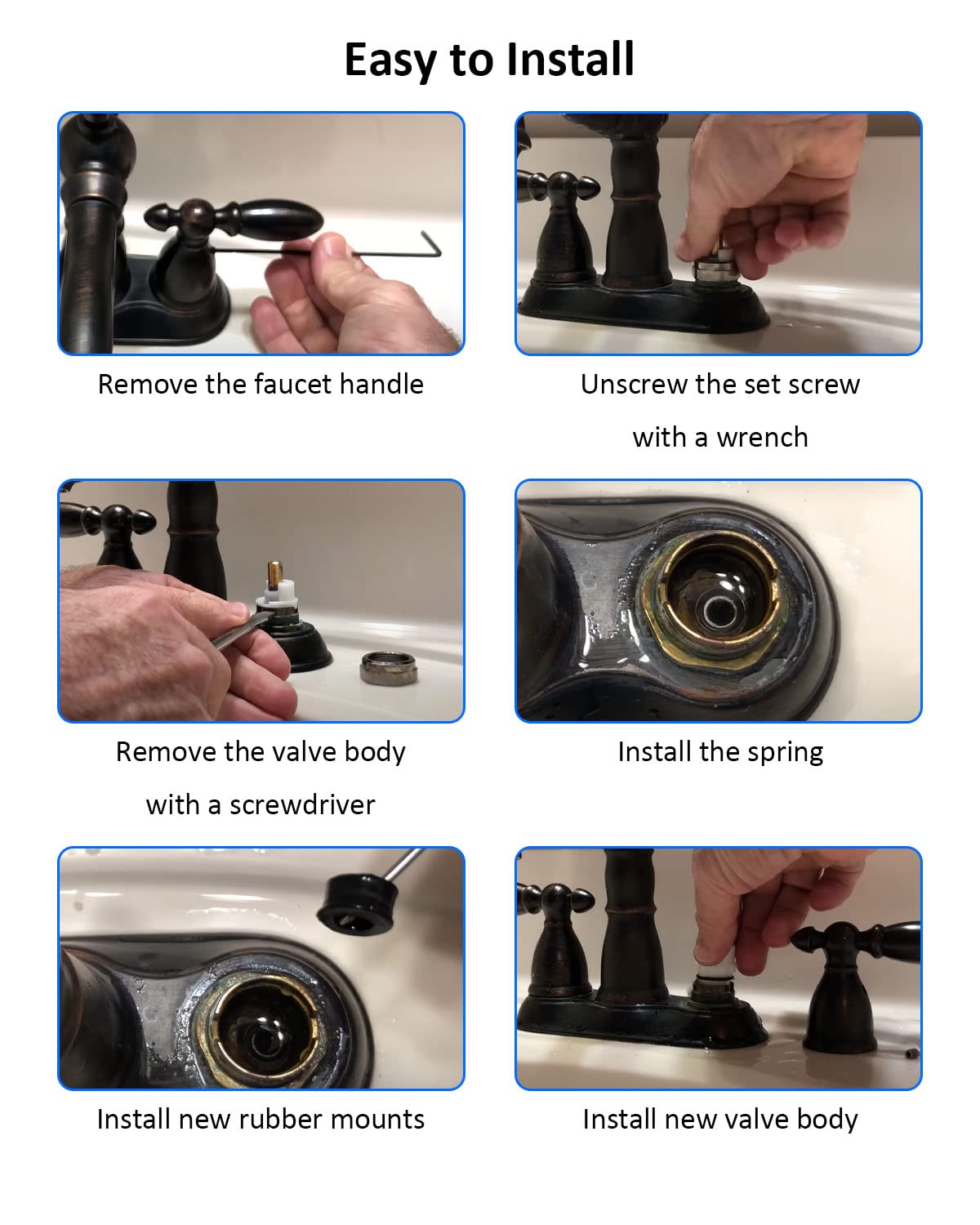 Easy to Install

Remove the faucet handle

Unscrew the set screw with a wrench

Remove the valve body with a screwdriver

Install the spring

Install new rubber mounts

Install new valve body