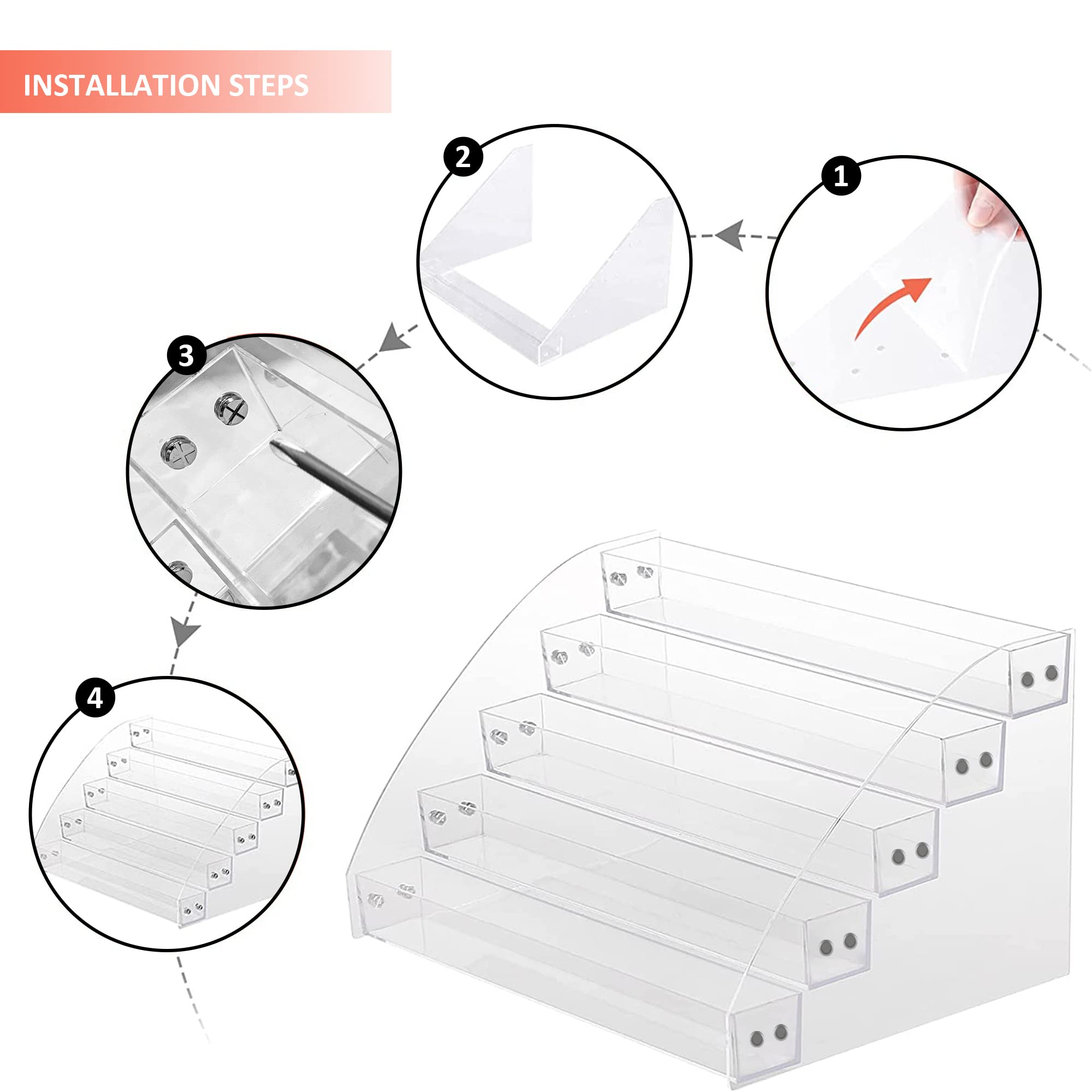 INSTALLATION STEPS

2

1

3

4