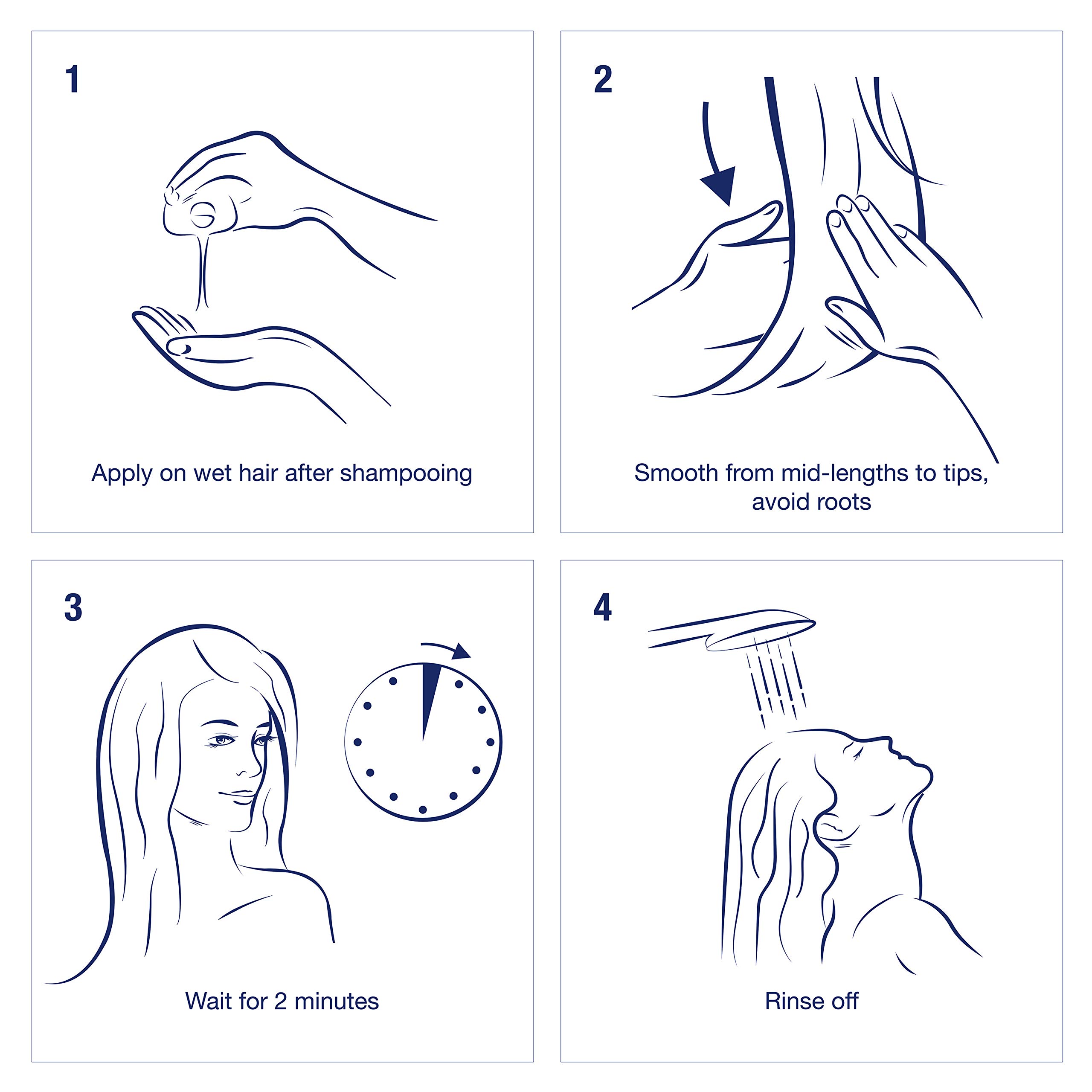 1

Apply on wet hair after shampooing

2

Smooth from mid-lengths to tips, avoid roots

3

Wait for 2 minutes

4

Rinse off