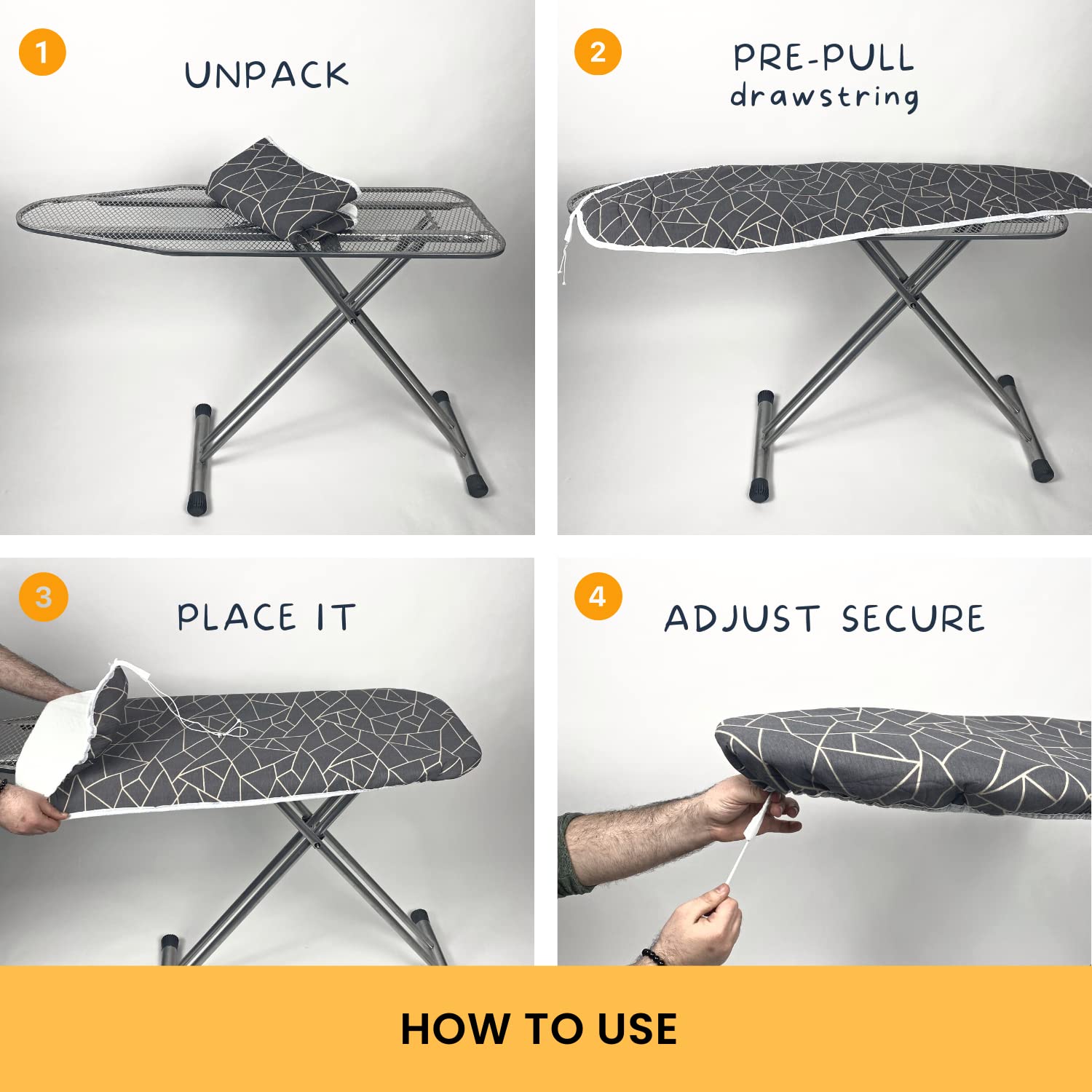 1 UNPACK

2 PRE-PULL drawstring

3 PLACE IT

4 ADJUST SECURE

HOW TO USE