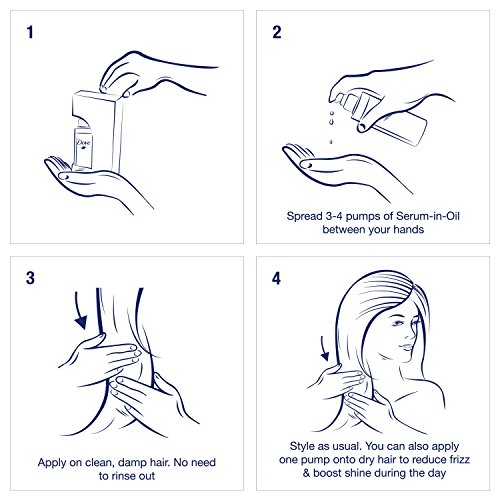 1

Dove

2

Spread 3-4 pumps of Serum-in-Oil between your hands

3

Apply on clean, damp hair. No need to rinse out

4

Style as usual. You can also apply one pump onto dry hair to reduce frizz & boost shine during the day