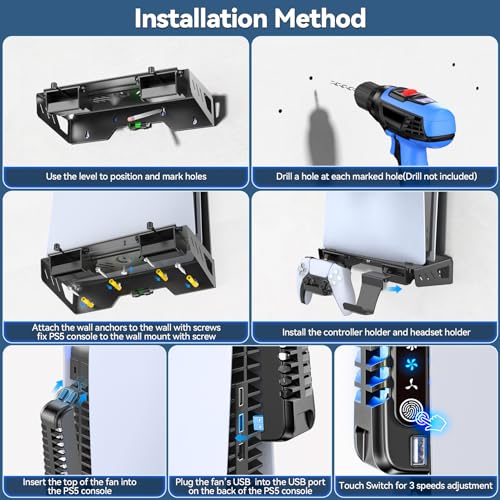 Installation Method

Use the level to position and mark holes

Drill a hole at each marked hole(Drill not included)

Attach the wall anchors to the wall with screws fix PS5 console to the wall mount with screw

Install the controller holder and headset holder

Insert the top of the fan into the PS5 console

Plug the fan's USB into the USB port on the back of the PS5 console

Touch Switch for 3 speeds adjustment