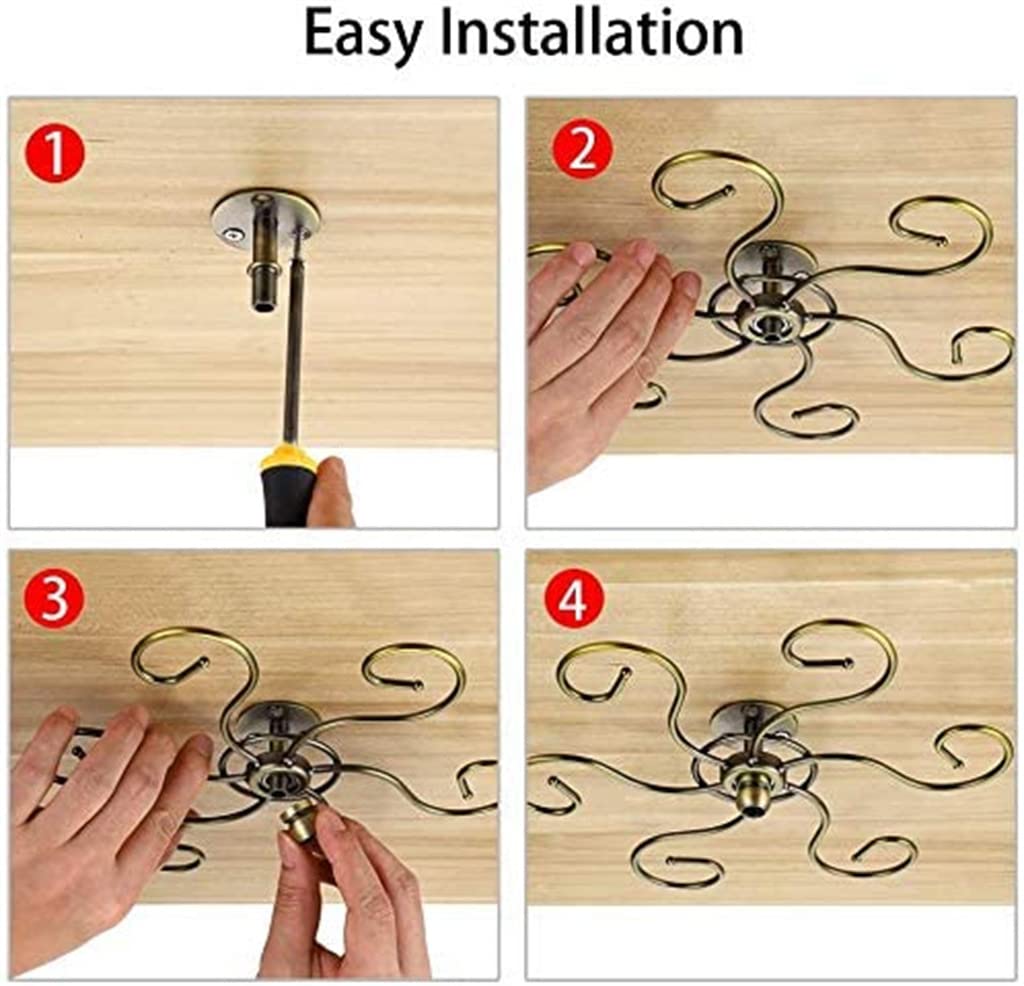 Easy Installation

1

2

3

4