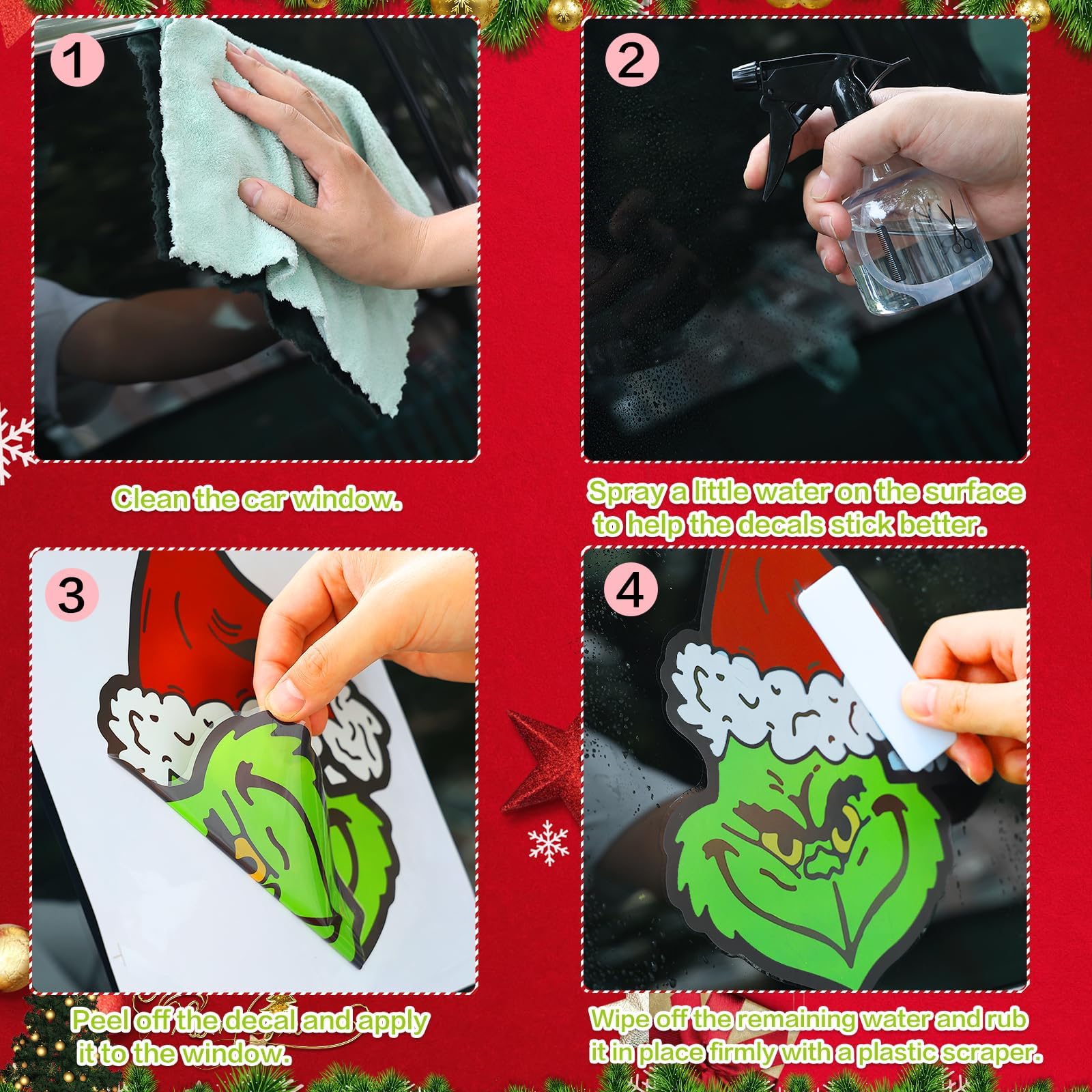 1

Clean the car window.

2

Spray a little water on the surface to help the decals stick better.

3

Peel off the decal and apply it to the window.

4

Wipe off the remaining water and rub it in place firmly with a plastic scraper.