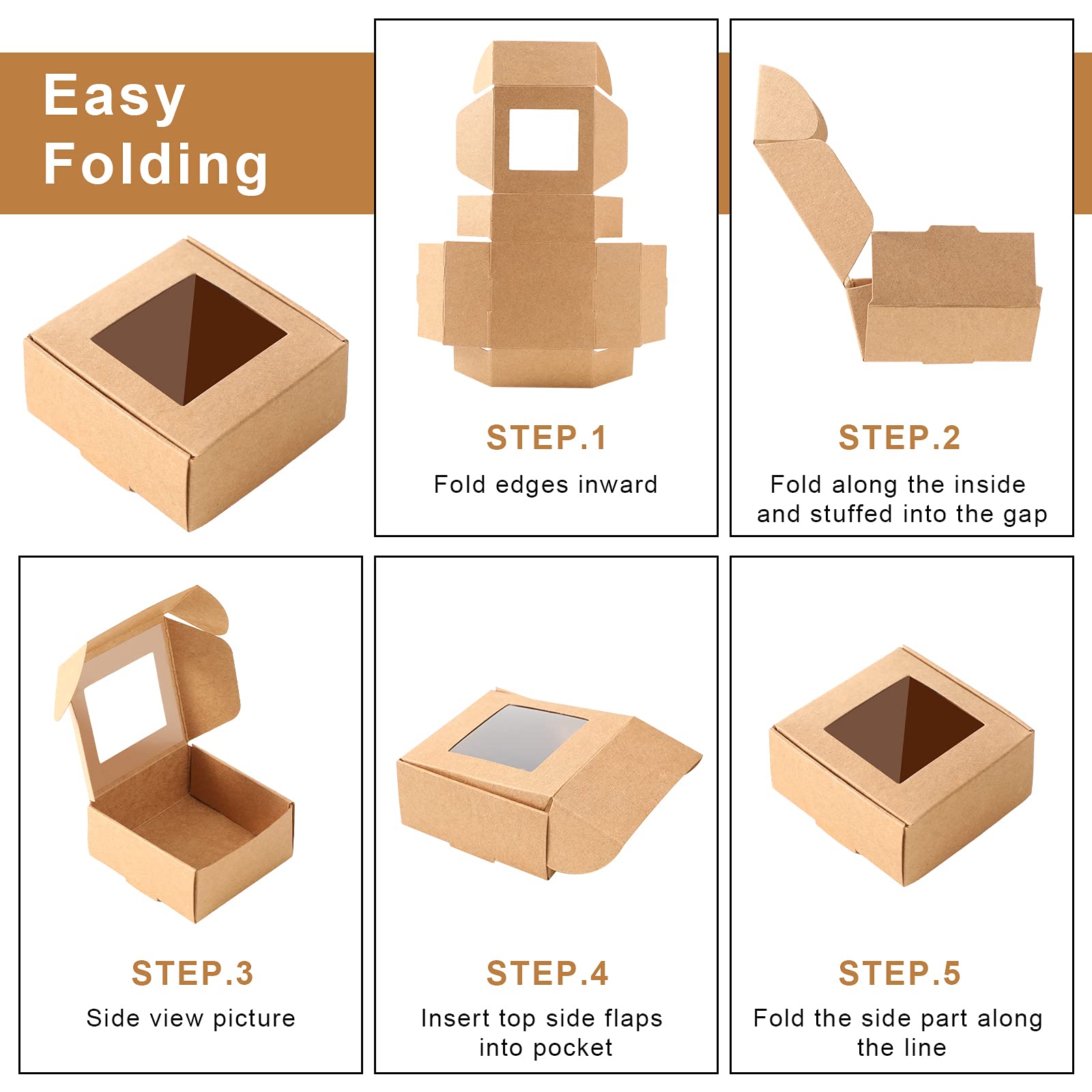 Easy Folding

STEP.1
Fold edges inward

STEP.2
Fold along the inside and stuffed into the gap

STEP.3
Side view picture

STEP.4
Insert top side flaps into pocket

STEP.5
Fold the side part along the line