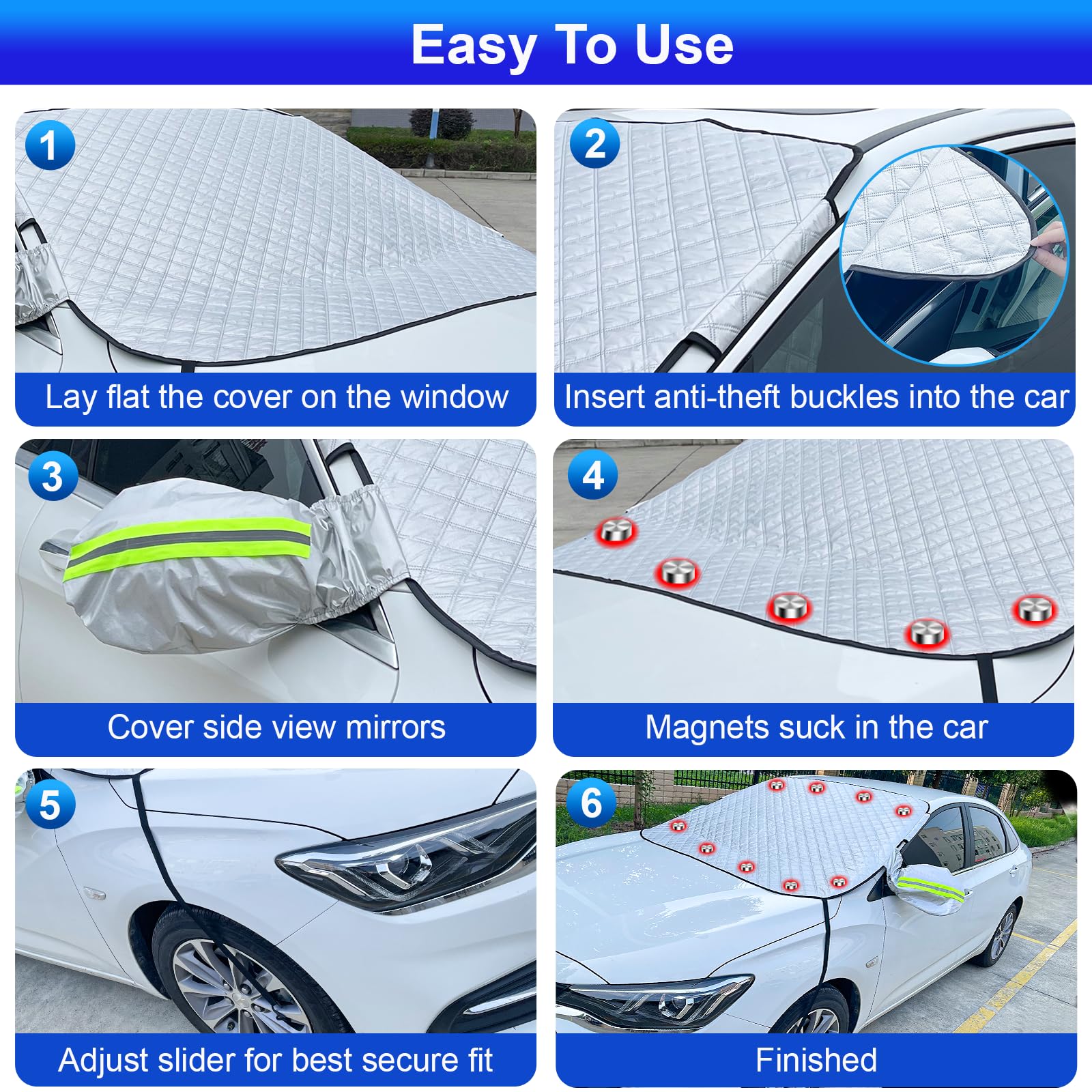 Easy To Use

1

Lay flat the cover on the window

2

Insert anti-theft buckles into the car

3

Cover side view mirrors

4

Magnets suck in the car

5

Adjust slider for best secure fit

6

Finished