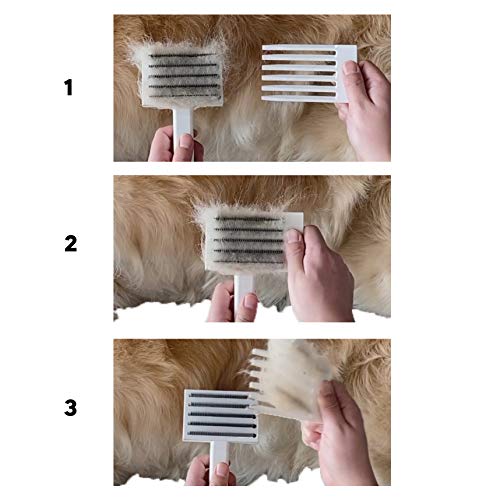 1

2

3