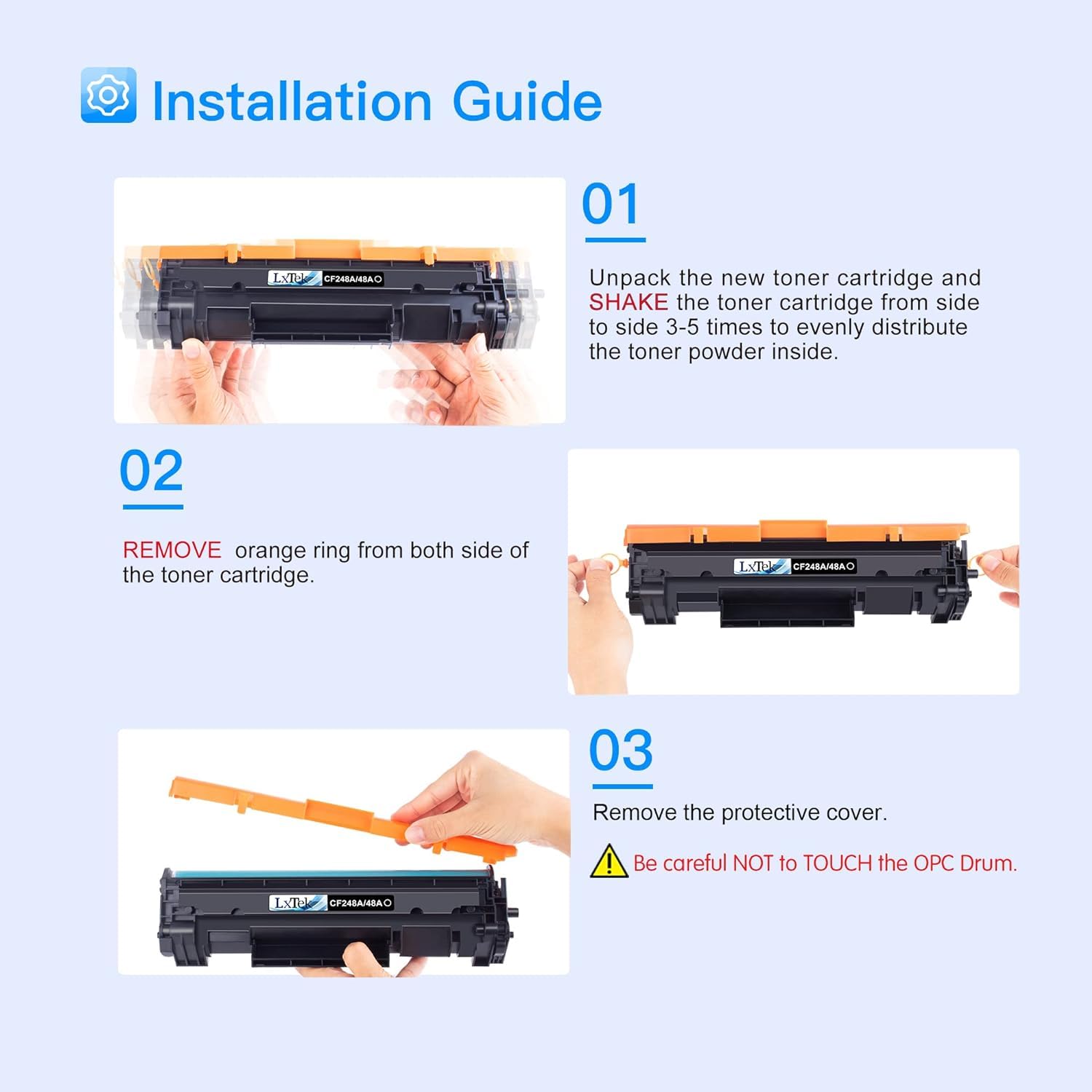 Installation Guide

LxTek CF248A/48A

01

Unpack the new toner cartridge and SHAKE the toner cartridge from side to side 3-5 times to evenly distribute the toner powder inside.

02

REMOVE orange ring from both side of the toner cartridge.

LxTek CF248A/48A

LxTek CF248A/48A

03

Remove the protective cover.

Be careful NOT to TOUCH the OPC Drum.