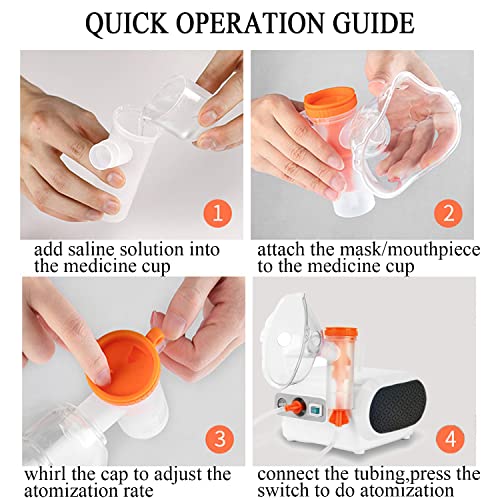 QUICK OPERATION GUIDE

1

add saline solution into the medicine cup

2

attach the mask/mouthpiece to the medicine cup

3

whirl the cap to adjust the atomization rate

4

connect the tubing,press the switch to do atomization