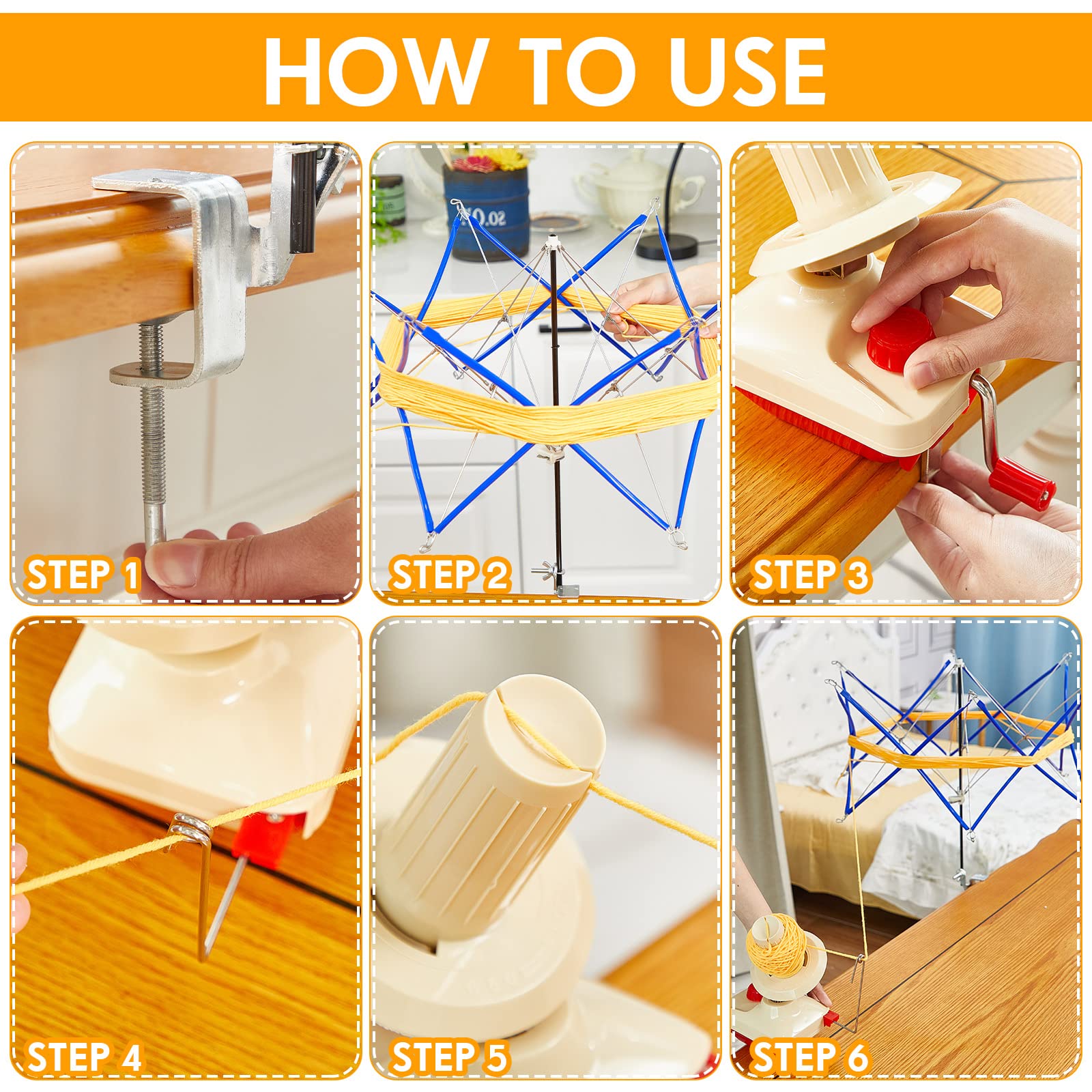 HOW TO USE

STEP 1

STEP 2

STEP 3

STEP 4

STEP 5

STEP 6