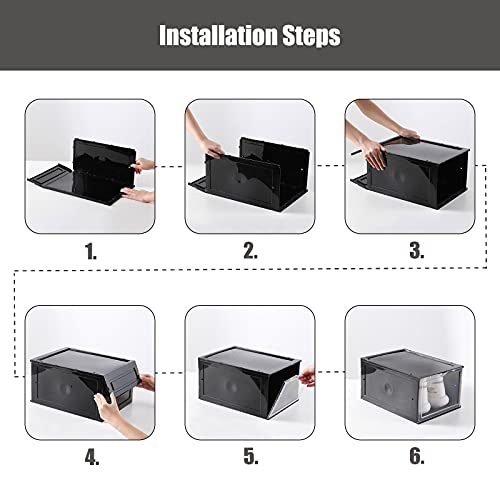 Installation Steps

1.

2.

3.

4.

5.

6.