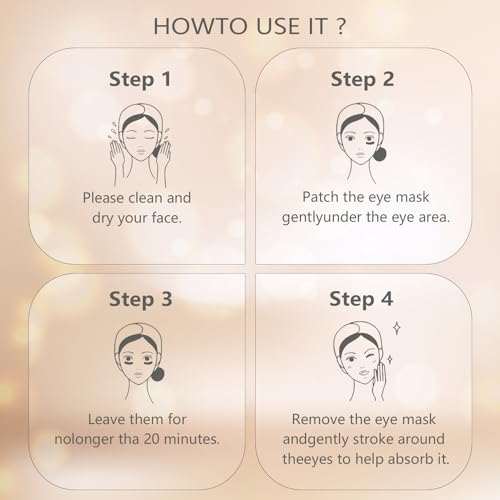 HOWTO USE IT ?

Step 1

Please clean and dry your face.

Step 2

Patch the eye mask gentlyunder the eye area.

Step 3

Leave them for nolonger tha 20 minutes.

Step 4

Remove the eye mask andgently stroke around theeyes to help absorb it.