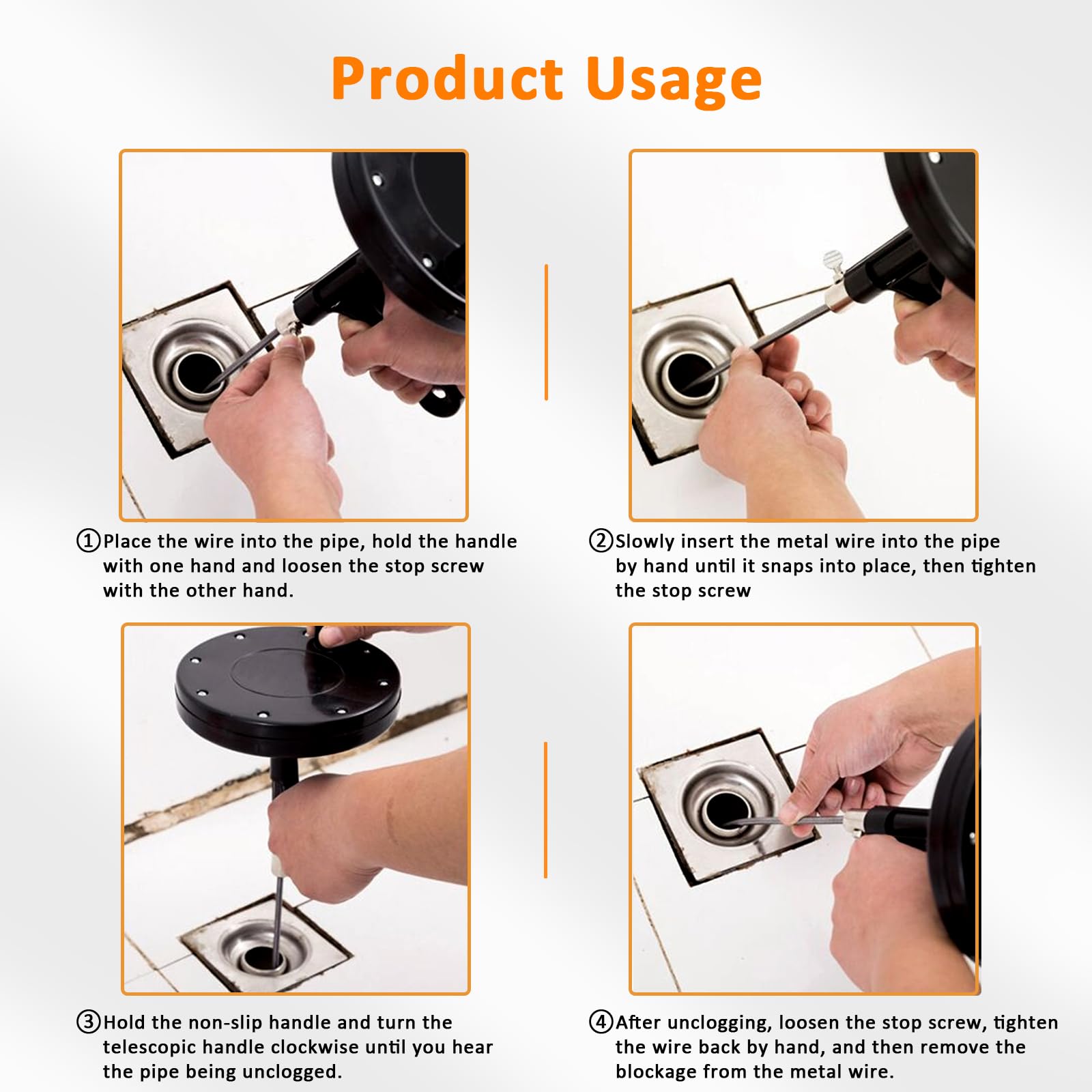 Product Usage

①Place the wire into the pipe, hold the handle with one hand and loosen the stop screw with the other hand.

②Slowly insert the metal wire into the pipe by hand until it snaps into place, then tighten the stop screw

③Hold the non-slip handle and turn the telescopic handle clockwise until you hear the pipe being unclogged.

④After unclogging, loosen the stop screw, tighten the wire back by hand, and then remove the blockage from the metal wire.