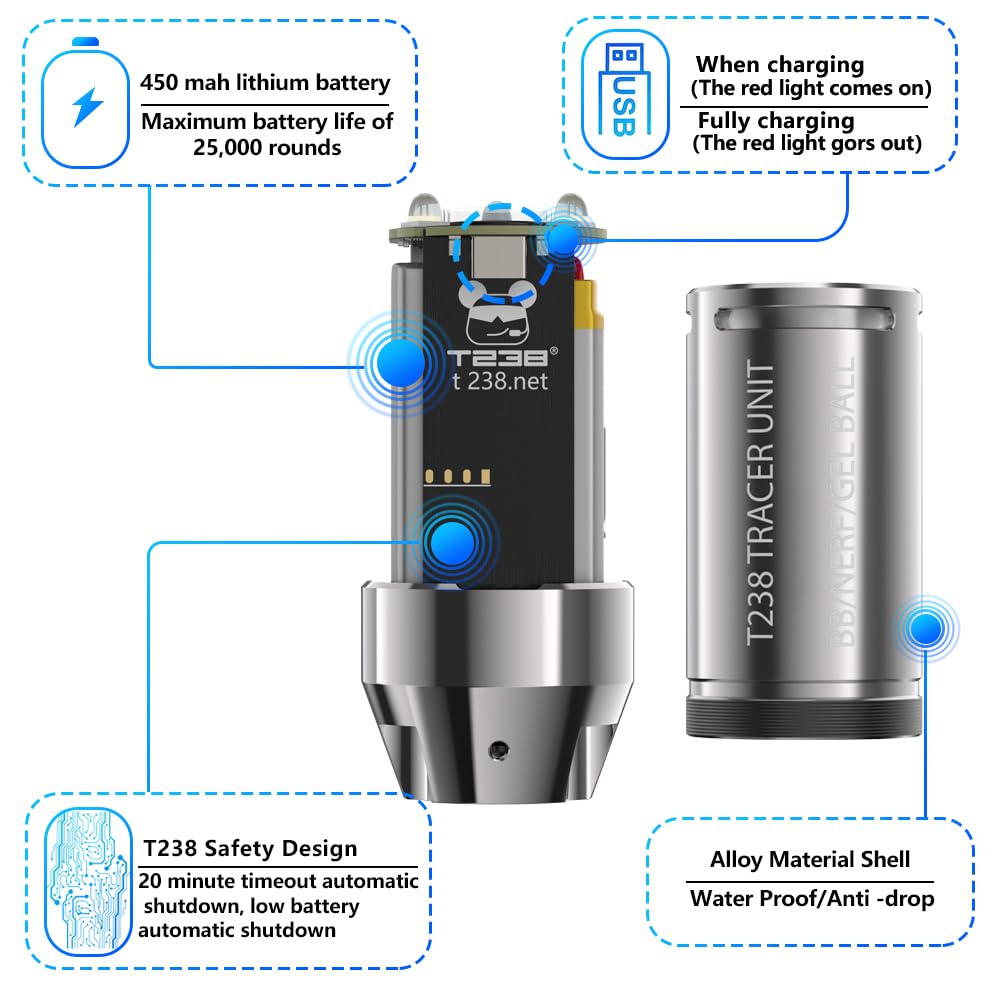 450 mah lithium battery

Maximum battery life of 25,000 rounds

USB

When charging
(The red light comes on)

Fully charging
(The red light gors out)

T238®
t 238.net

T238 TRACER UNIT
BB/NERF/GEL BALL

T238 Safety Design

20 minute timeout automatic shutdown, low battery automatic shutdown

Alloy Material Shell

Water Proof/Anti -drop