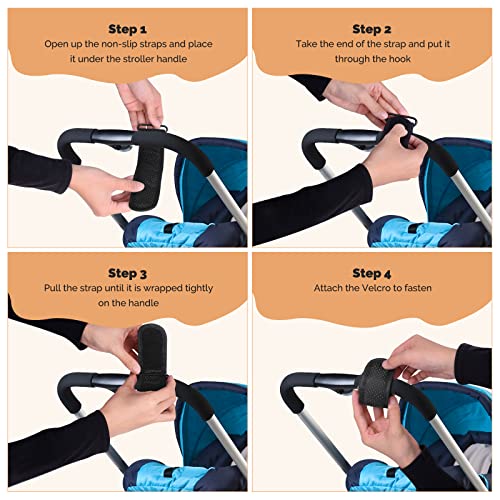 Step 1
Open up the non-slip straps and place it under the stroller handle

Step 2
Take the end of the strap and put it through the hook

Step 3
Pull the strap until it is wrapped tightly on the handle

Step 4
Attach the Velcro to fasten