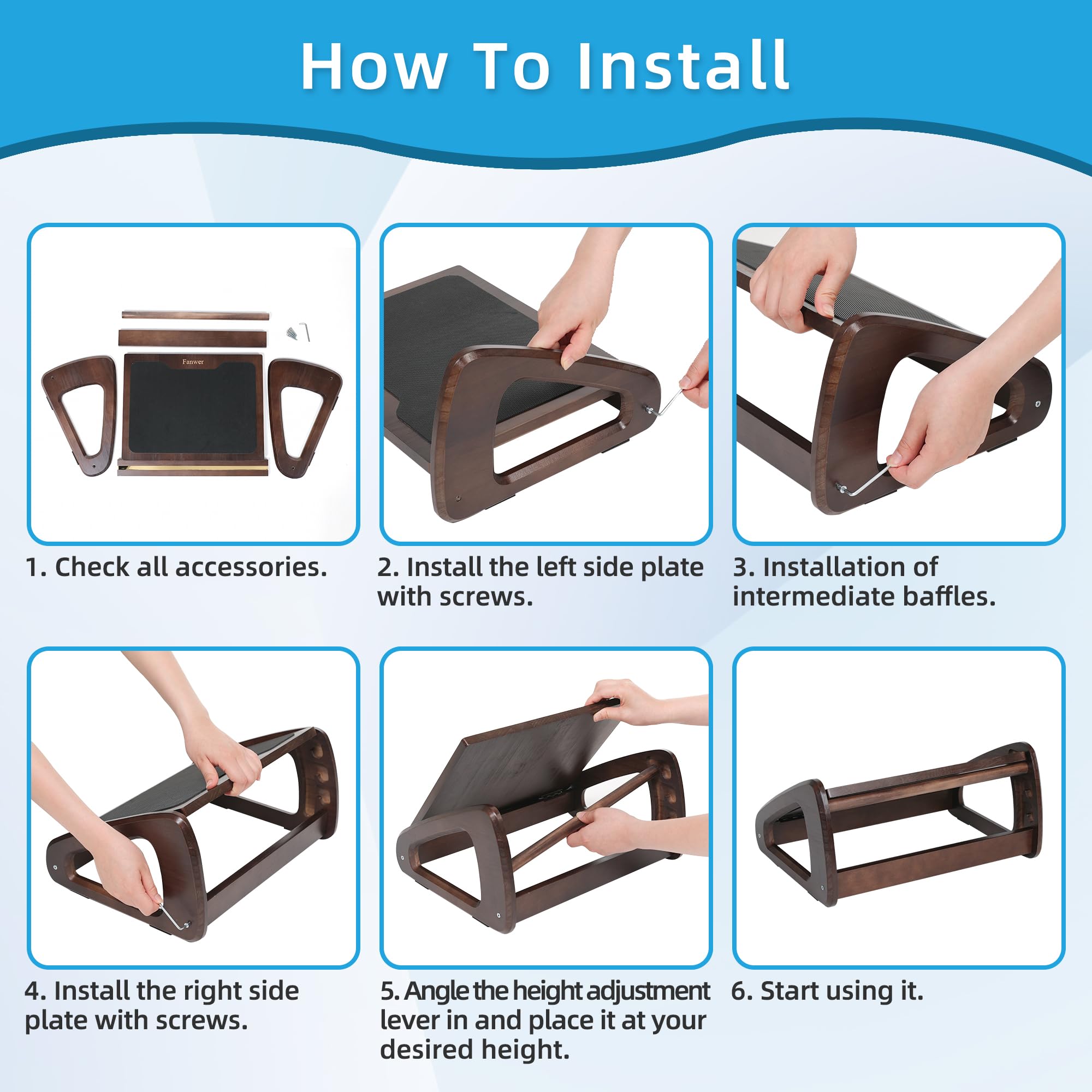 How To Install

Fanwer

1. Check all accessories.

2. Install the left side plate with screws.

3. Installation of intermediate baffles.

4. Install the right side plate with screws.

5. Angle the height adjustment lever in and place it at your desired height.

6. Start using it.