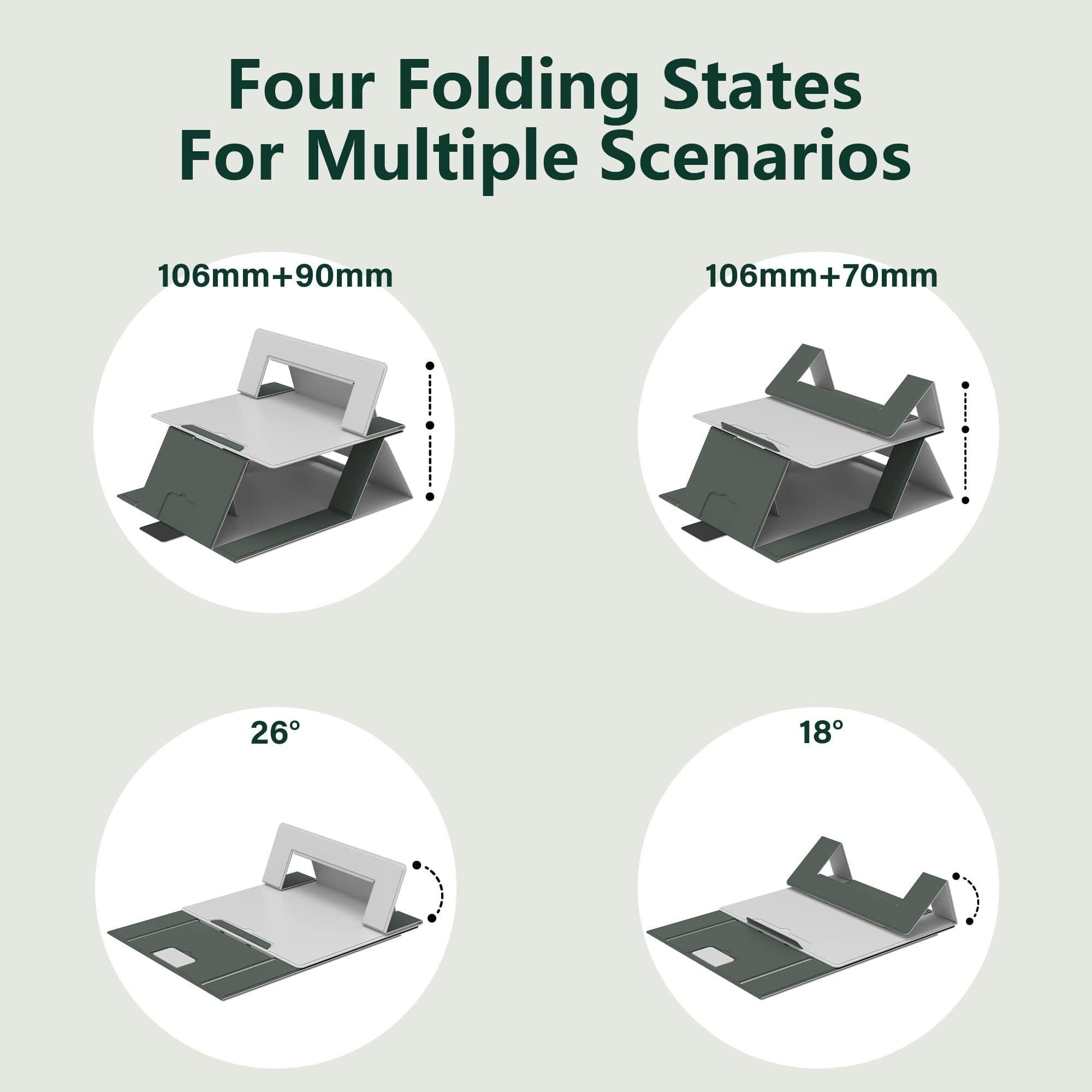 Four Folding States
For Multiple Scenarios

106mm+90mm

106mm+70mm

26°

18°