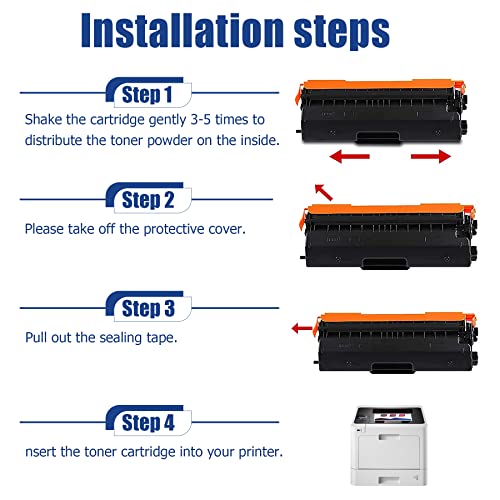 Installation steps

Step 1

Shake the cartridge gently 3-5 times to distribute the toner powder on the inside.

Step 2

Please take off the protective cover.

Step 3

Pull out the sealing tape.

Step 4

nsert the toner cartridge into your printer.