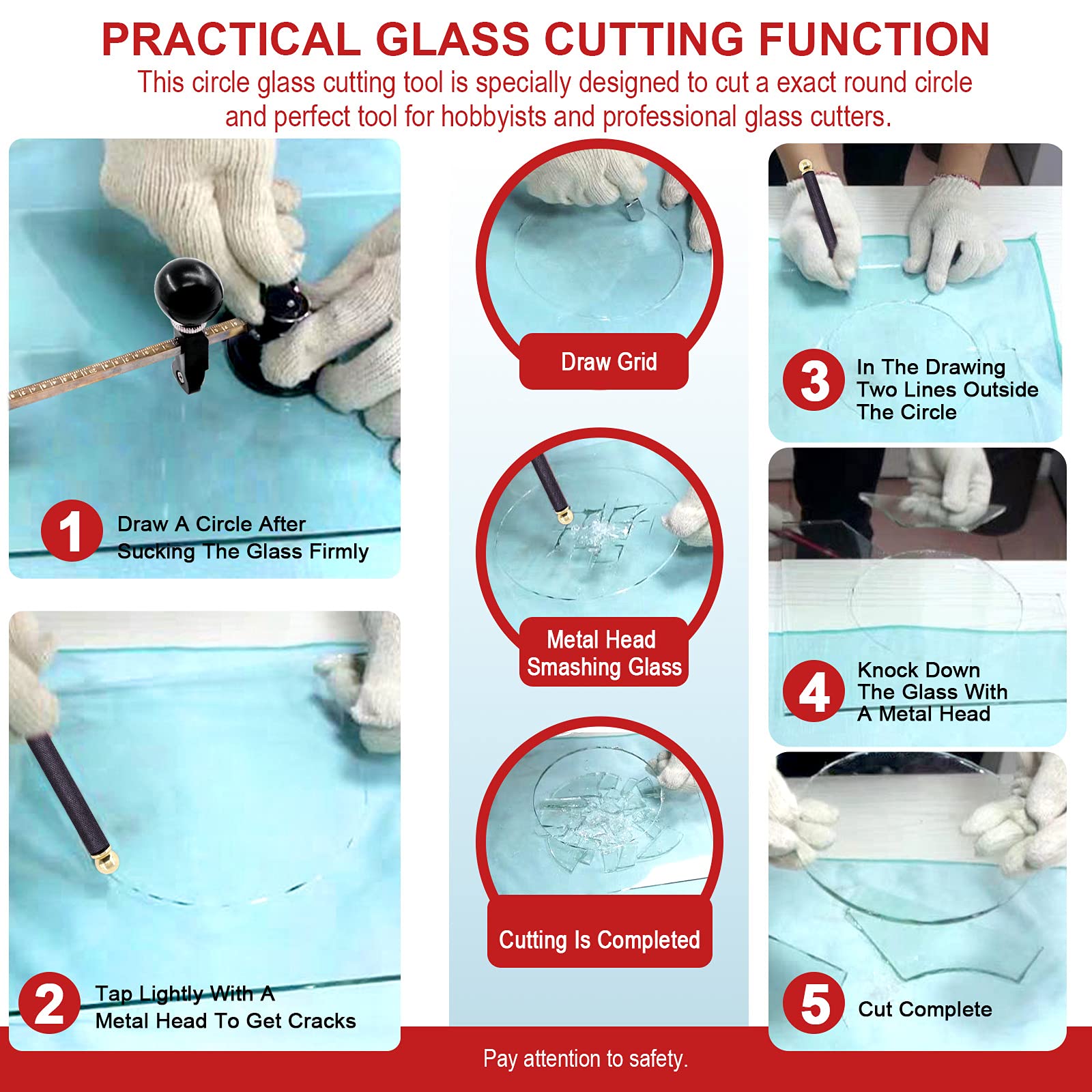 PRACTICAL GLASS CUTTING FUNCTION

This circle glass cutting tool is specially designed to cut a exact round circle and perfect tool for hobbyists and professional glass cutters.

1 Draw A Circle After Sucking The Glass Firmly

2 Tap Lightly With A Metal Head To Get Cracks

Draw Grid

Metal Head Smashing Glass

Cutting Is Completed

3 In The Drawing Two Lines Outside The Circle

4 Knock Down The Glass With A Metal Head

5 Cut Complete

Pay attention to safety.