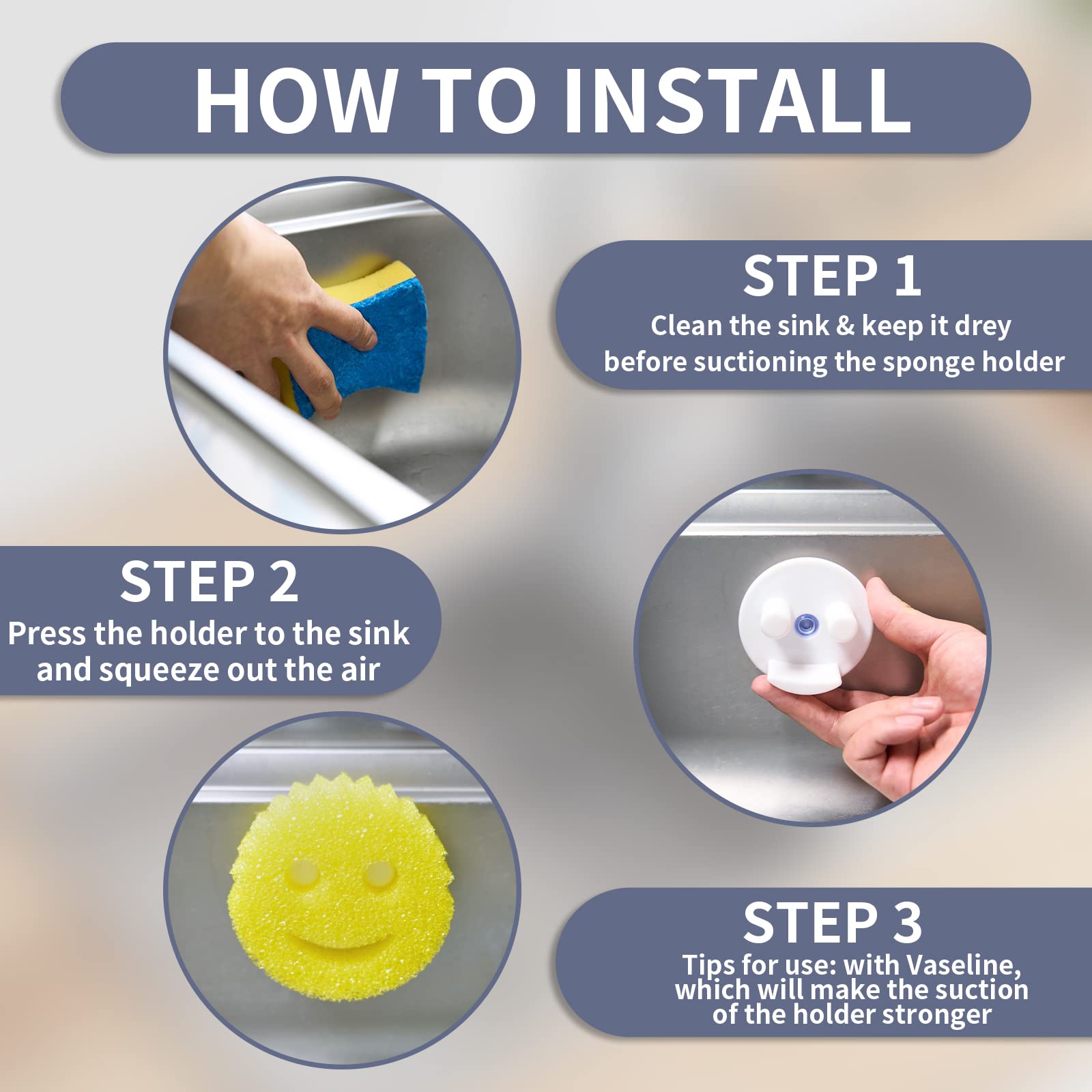 HOW TO INSTALL

STEP 1
Clean the sink & keep it drey before suctioning the sponge holder

STEP 2
Press the holder to the sink and squeeze out the air

STEP 3
Tips for use: with Vaseline, which will make the suction of the holder stronger