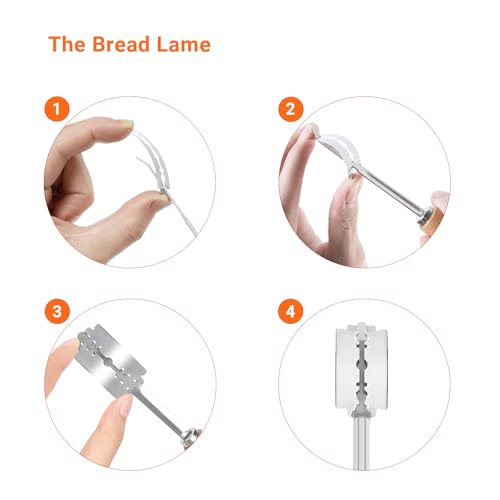 The Bread Lame

1

2

3

4