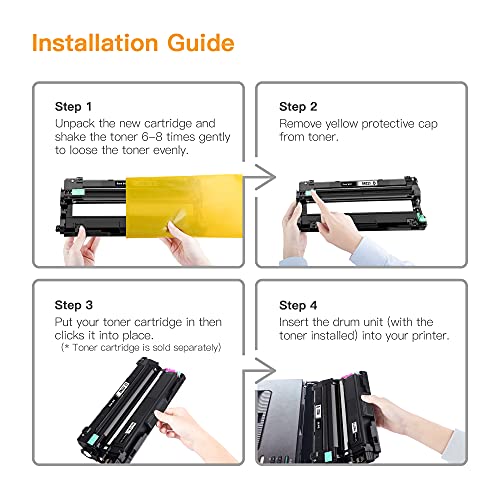 Installation Guide

Step 1
Unpack the new cartridge and shake the toner 6-8 times gently to loose the toner evenly.

Step 2
Remove yellow protective cap from toner.

Step 3
Put your toner cartridge in then clicks it into place.
(* Toner cartridge is sold separately)

Step 4
Insert the drum unit (with the toner installed) into your printer.