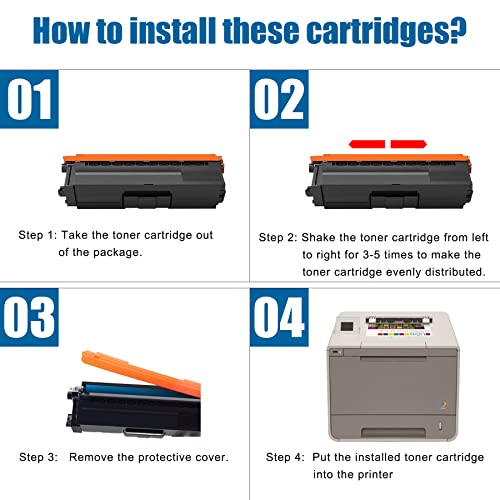 How to install these cartridges?

01

Step 1: Take the toner cartridge out of the package.

02

Step 2: Shake the toner cartridge from left to right for 3-5 times to make the toner cartridge evenly distributed.

03

Step 3: Remove the protective cover.

04

Step 4: Put the installed toner cartridge into the printer