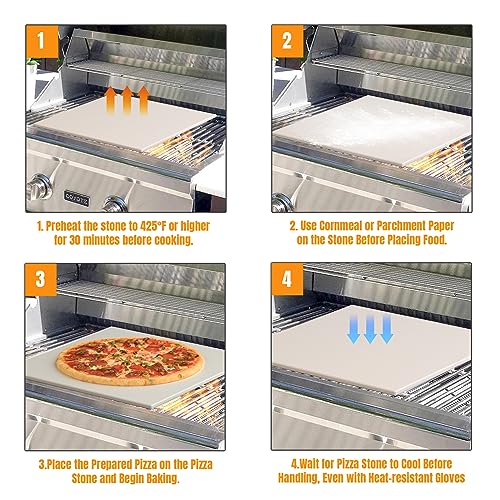 1

COYOTE

1. Preheat the stone to 425°F or higher for 30 minutes before cooking.

2

2. Use Cornmeal or Parchment Paper on the Stone Before Placing Food.

3

3.Place the Prepared Pizza on the Pizza Stone and Begin Baking.

4

4.Wait for Pizza Stone to Cool Before Handling, Even with Heat-resistant Gloves