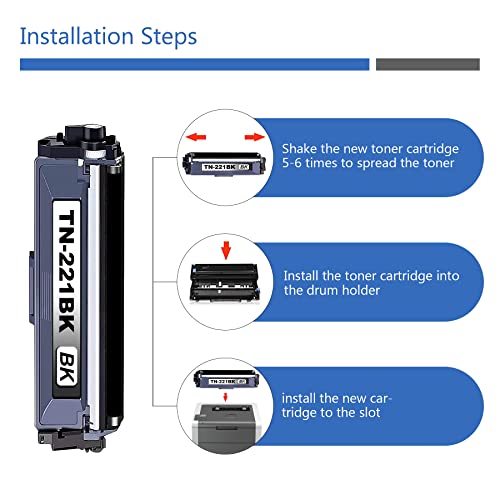 Installation Steps

TN-221BK BK

TN-221BK BK

Shake the new toner cartridge 5-6 times to spread the toner

Install the toner cartridge into the drum holder

TN-221BK BK

install the new cartridge to the slot