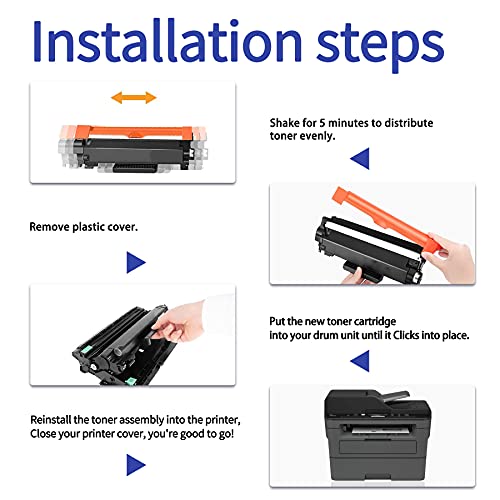 Installation steps

Shake for 5 minutes to distribute toner evenly.

Remove plastic cover.

Put the new toner cartridge into your drum unit until it Clicks into place.

Reinstall the toner assembly into the printer, Close your printer cover, you're good to go!