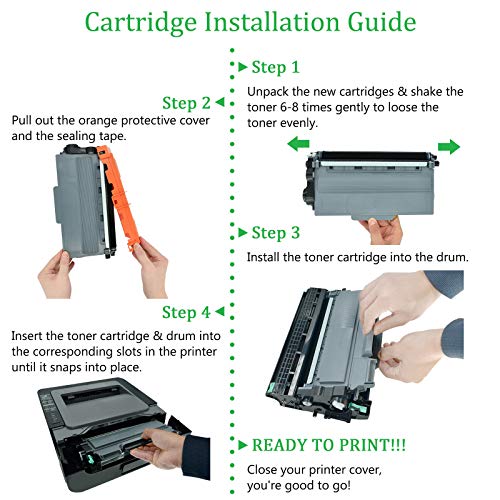 Cartridge Installation Guide

Step 1
Unpack the new cartridges & shake the toner 6-8 times gently to loose the toner evenly.

Step 2
Pull out the orange protective cover and the sealing tape.

Step 3
Install the toner cartridge into the drum.

Step 4
Insert the toner cartridge & drum into the corresponding slots in the printer until it snaps into place.

READY TO PRINT!!!
Close your printer cover, you're good to go!