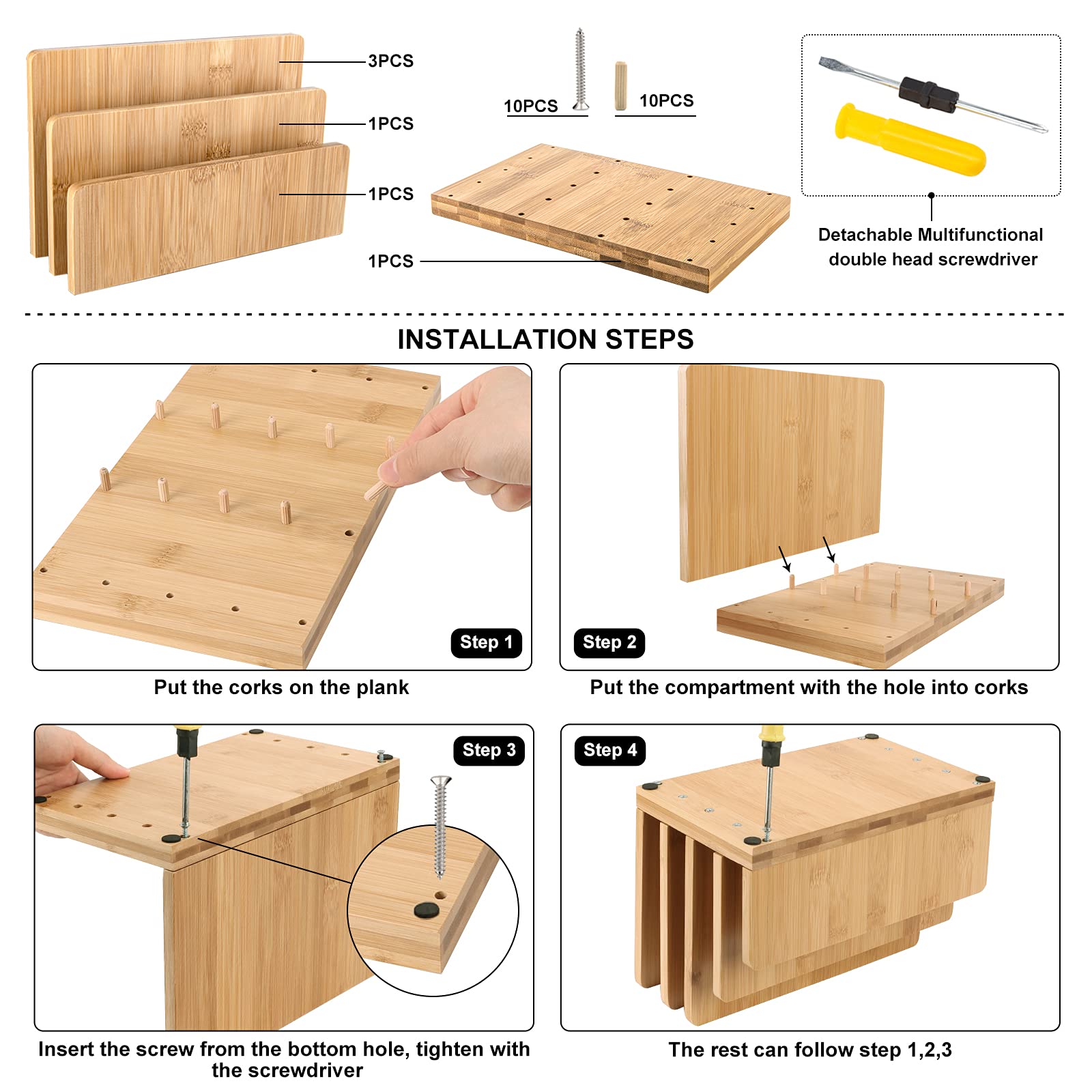 3PCS

1PCS

1PCS

1PCS

10PCS

10PCS

Detachable Multifunctional double head screwdriver

INSTALLATION STEPS

Step 1

Put the corks on the plank

Step 2

Put the compartment with the hole into corks

Step 3

Insert the screw from the bottom hole, tighten with the screwdriver

Step 4

The rest can follow step 1,2,3