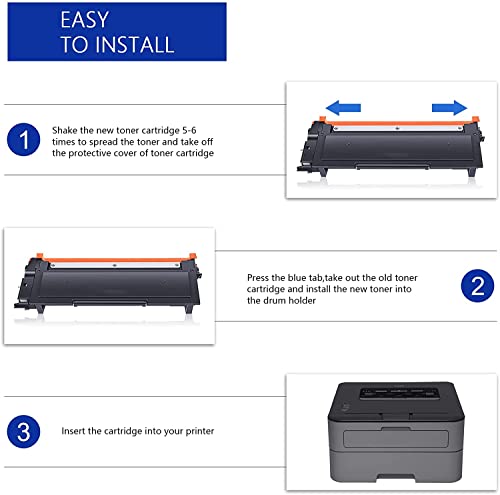 EASY
TO INSTALL

1

Shake the new toner cartridge 5-6 times to spread the toner and take off the protective cover of toner cartridge

Press the blue tab,take out the old toner cartridge and install the new toner into the drum holder

2

3

Insert the cartridge into your printer